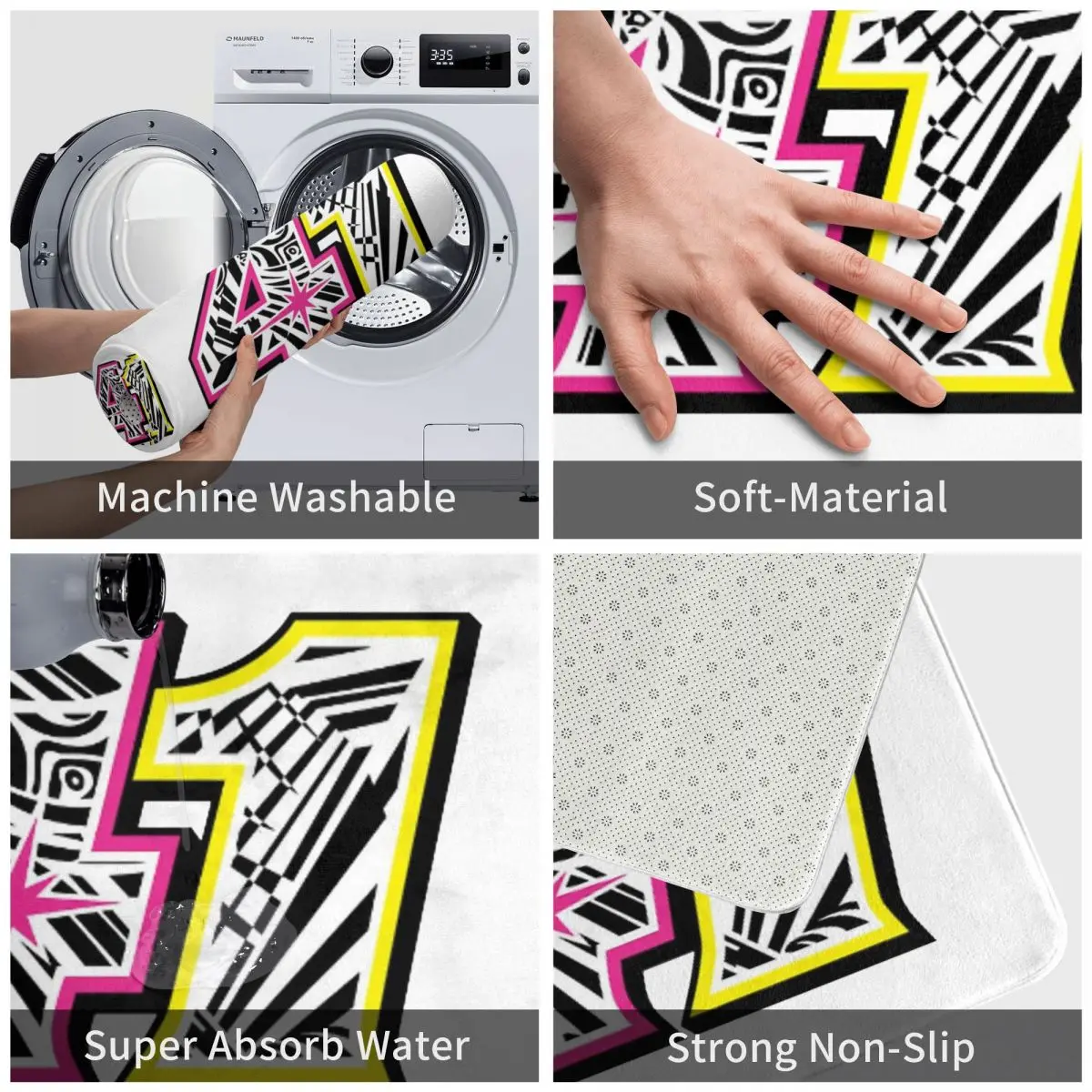 MAUNFELD

3:35

Machine Washable

Soft-Material

Super Absorb Water

Strong Non-Slip