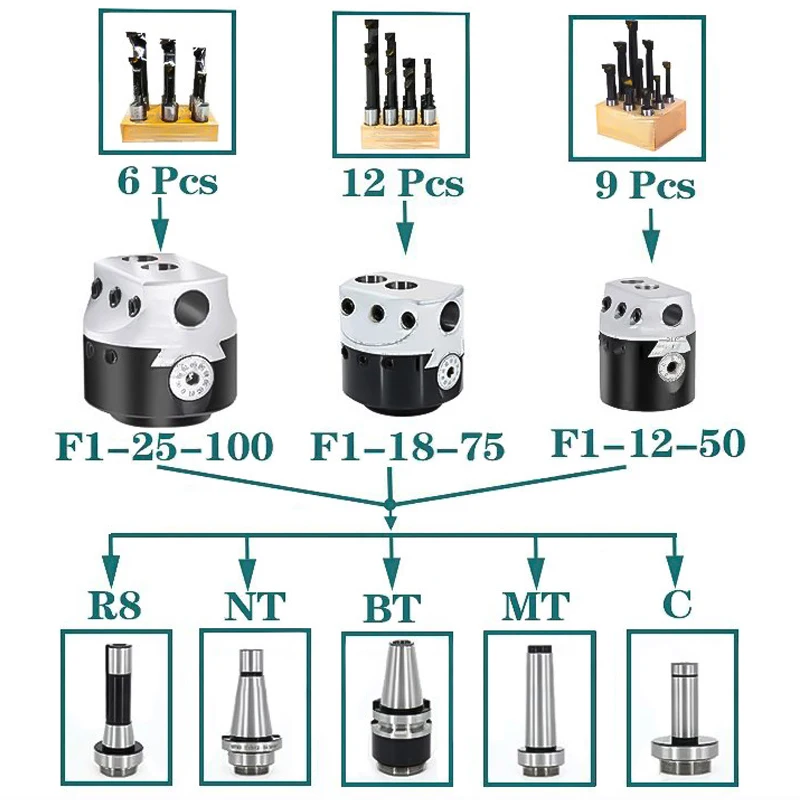 6 Pcs

12 Pcs

9 Pcs

F1-25-100

F1-18-75

F1-12-50

R8

NT

BT

MT

C