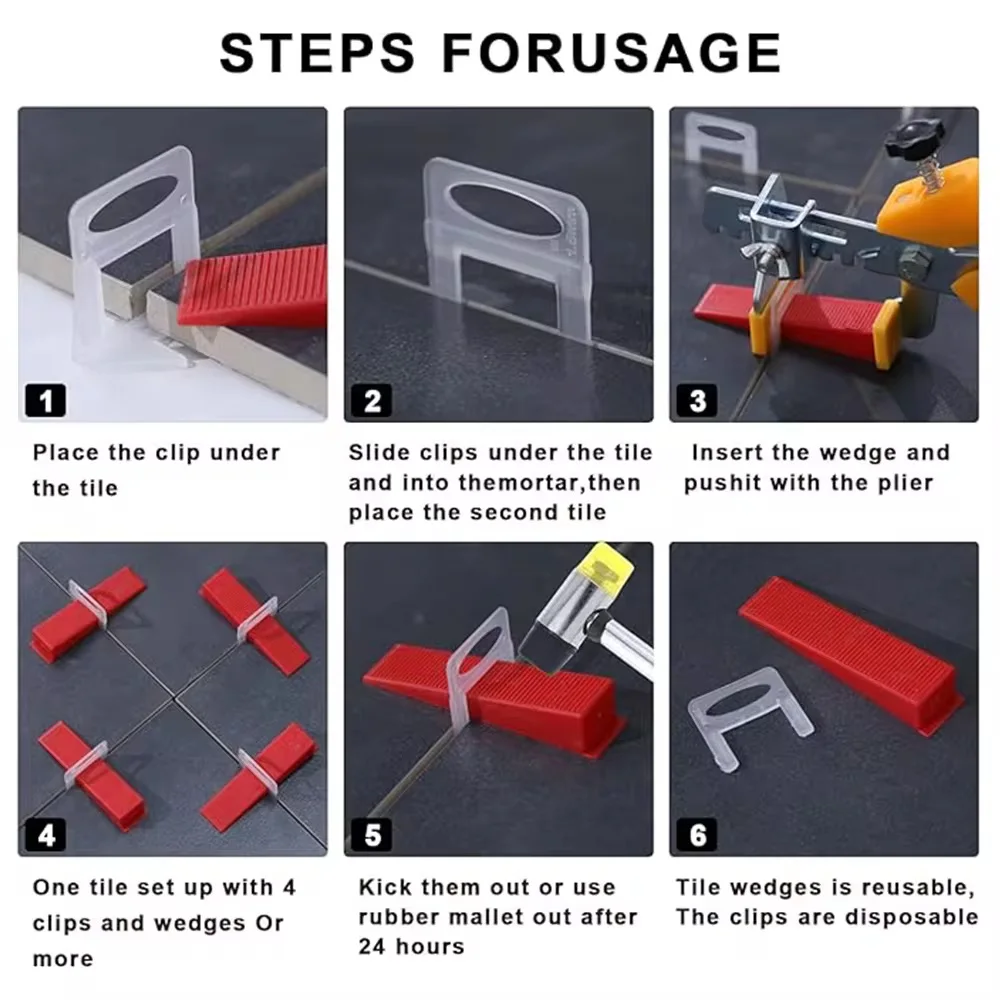 STEPS FORUSAGE

1

Place the clip under the tile

2

Slide clips under the tile and into themortar,then place the second tile

3

Insert the wedge and pushit with the plier

4

One tile set up with 4 clips and wedges Or more

5

Kick them out or use rubber mallet out after 24 hours

6

Tile wedges is reusable, The clips are disposable