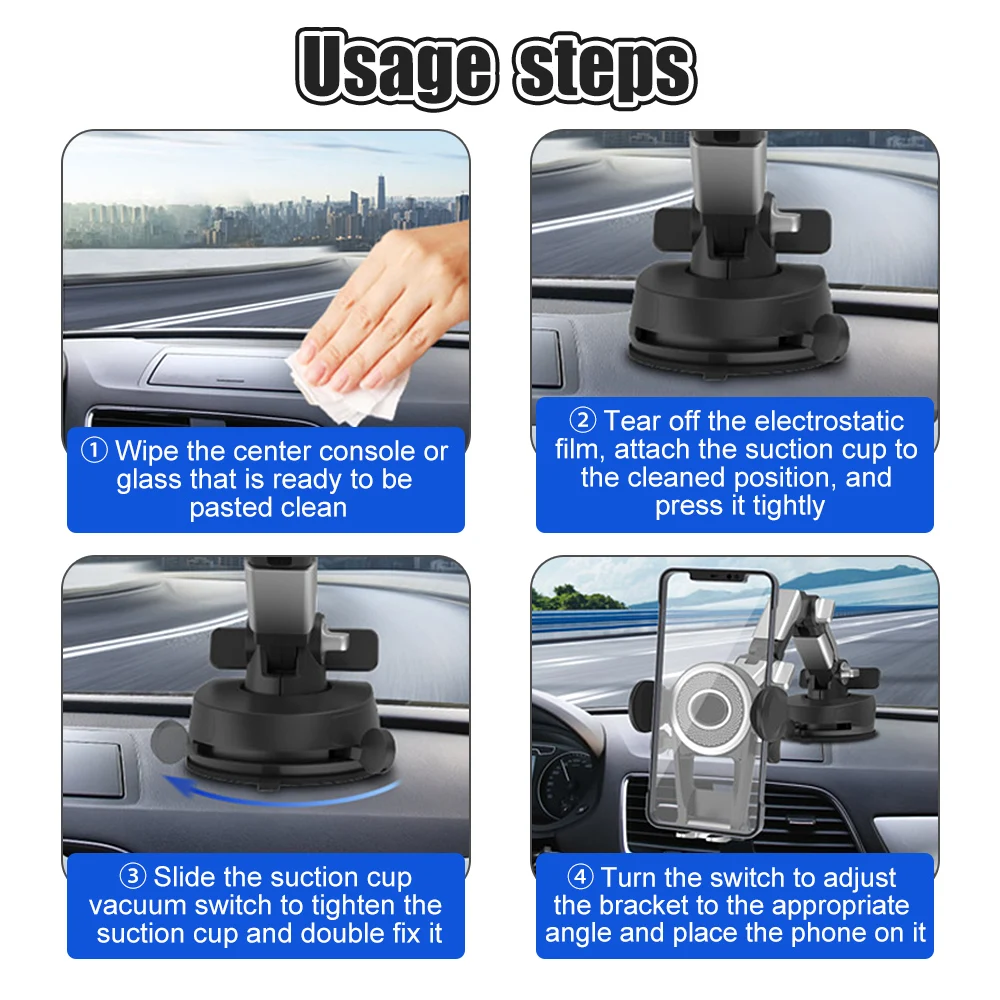 Usage steps

① Wipe the center console or glass that is ready to be pasted clean

② Tear off the electrostatic film, attach the suction cup to the cleaned position, and press it tightly

③ Slide the suction cup vacuum switch to tighten the suction cup and double fix it

④ Turn the switch to adjust the bracket to the appropriate angle and place the phone on it