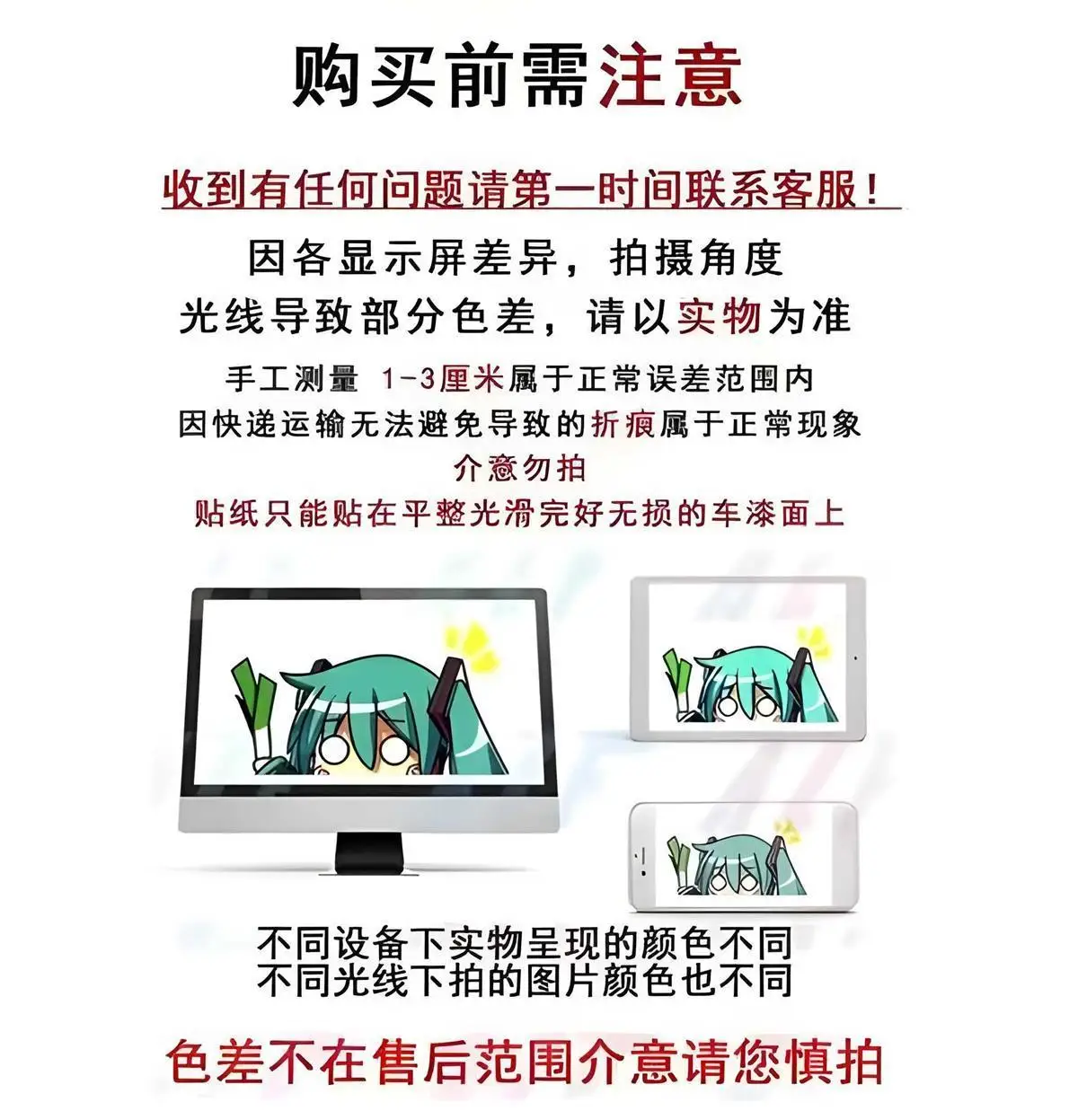 购买前需注意

收到有任何问题请第一时间联系客服！

因各显示屏差异，拍摄角度
光线导致部分色差，请以实物为准

手工测量 1-3厘米属于正常误差范围内
因快递运输无法避免导致的折痕属于正常现象
介意勿拍
贴纸只能贴在平整光滑完好无损的车漆面上

不同设备下实物呈现的颜色不同
不同光线下拍的图片颜色也不同

色差不在售后范围介意请您慎拍