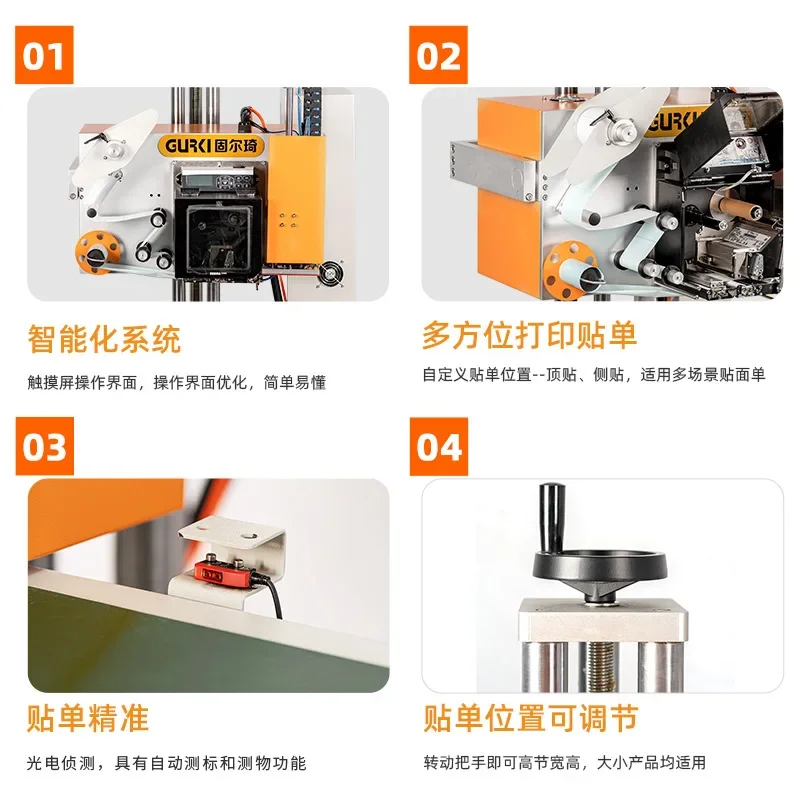 01

GURKI 固尔琦

智能化系统

触摸屏操作界面，操作界面优化，简单易懂

02

GURKI

多方位打印贴单

自定义贴单位置--顶贴、侧贴，适用多场景贴面单

03

贴单精准

光电侦测，具有自动测标和测物功能

04

贴单位置可调节

转动把手即可高节宽高，大小产品均适用