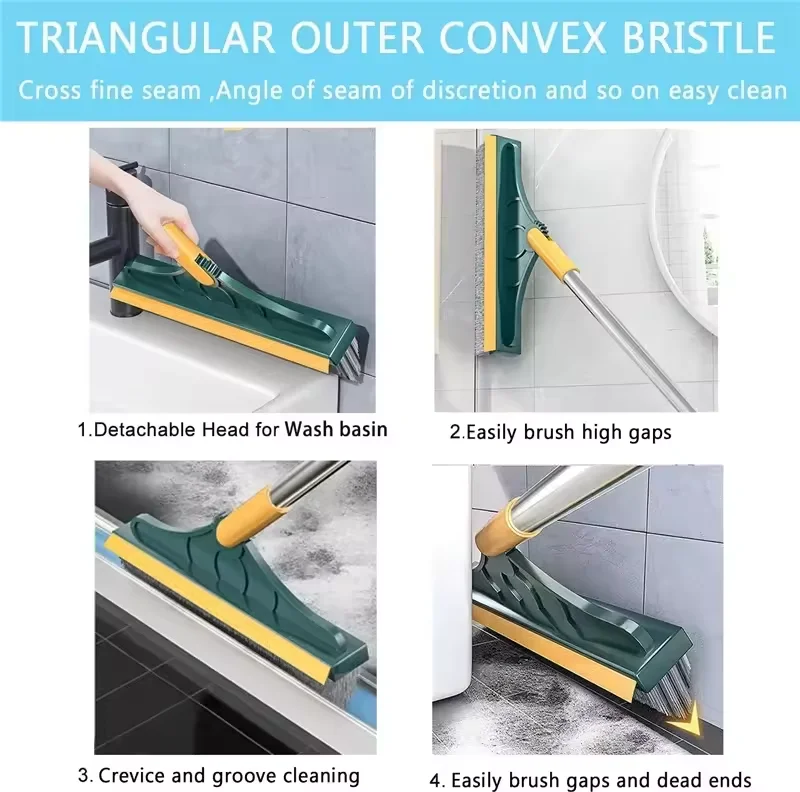 TRIANGULAR OUTER CONVEX BRISTLE

Cross fine seam ,Angle of seam of discretion and so on easy clean

1.Detachable Head for Wash basin

2.Easily brush high gaps

3. Crevice and groove cleaning

4. Easily brush gaps and dead ends