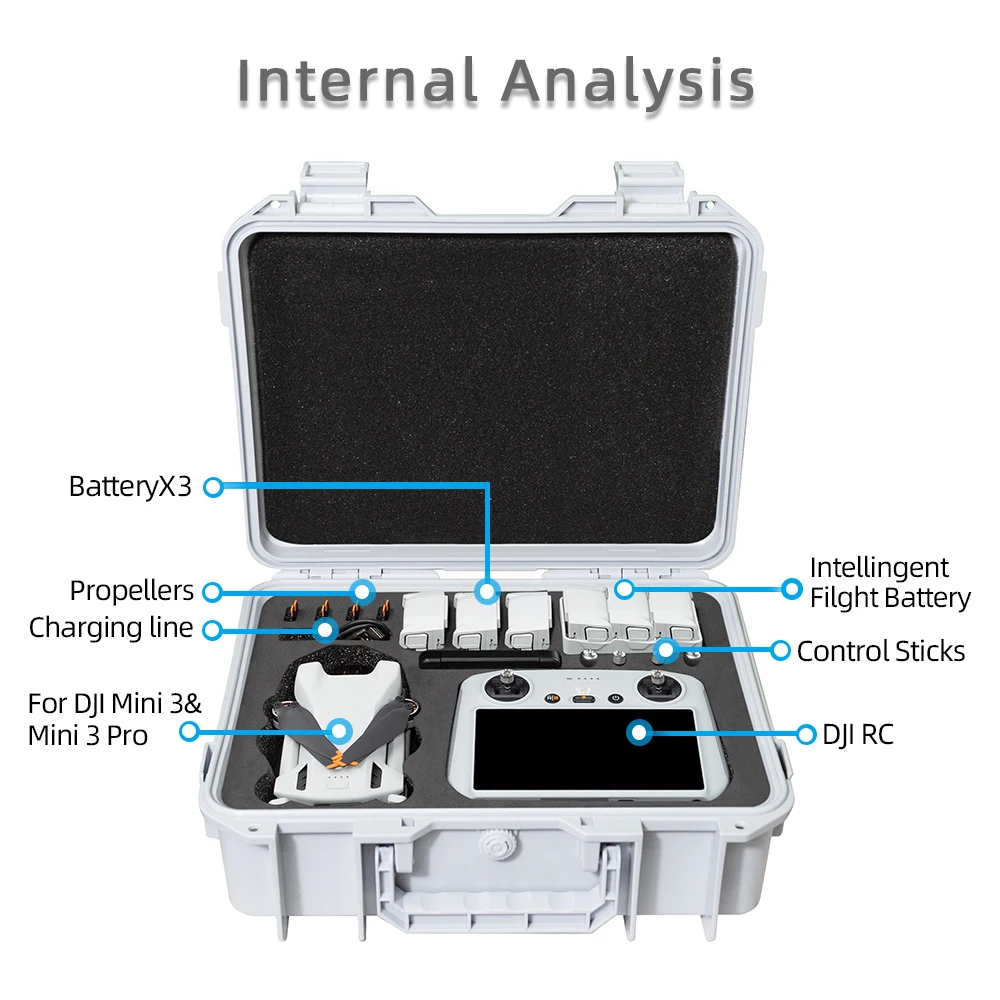 Internal Analysis

BatteryX3

Propellers

Charging line

For DJI Mini 3& Mini 3 Pro

Intellingent Filght Battery

Control Sticks

DJI RC