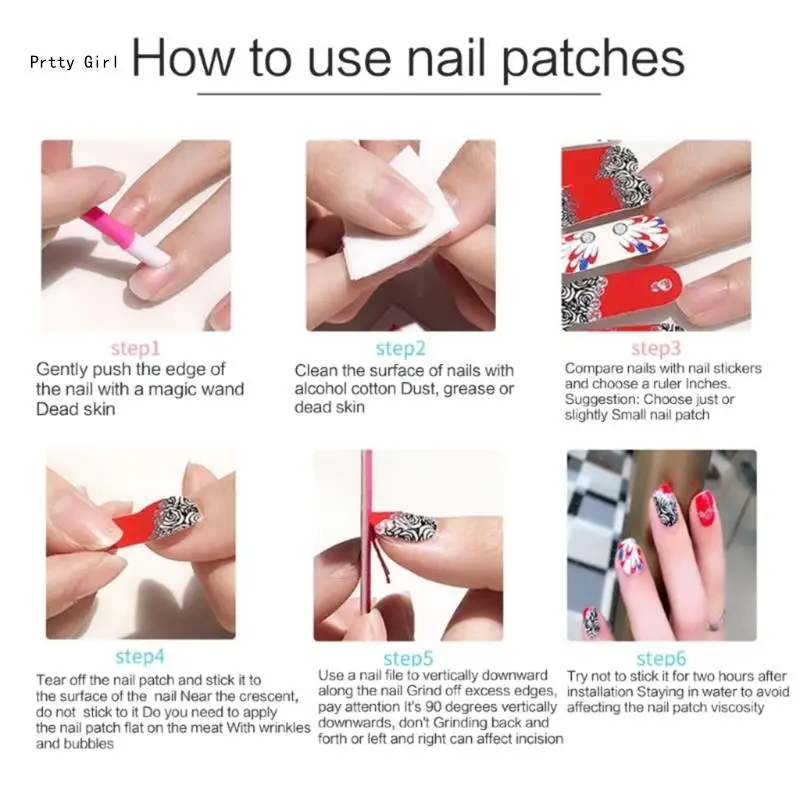 Prtty Girl How to use nail patches

step1
Gently push the edge of the nail with a magic wand Dead skin

step2
Clean the surface of nails with alcohol cotton Dust, grease or dead skin

step3
Compare nails with nail stickers and choose a ruler Inches. Suggestion: Choose just or slightly Small nail patch

step4
Tear off the nail patch and stick it to the surface of the nail Near the crescent, do not stick to it Do you need to apply the nail patch flat on the meat With wrinkles and bubbles

step5
Use a nail file to vertically downward along the nail Grind off excess edges, pay attention It's 90 degrees vertically downwards, don't Grinding back and forth or left and right can affect incision

step6
Try not to stick it for two hours after installation Staying in water to avoid affecting the nail patch viscosity