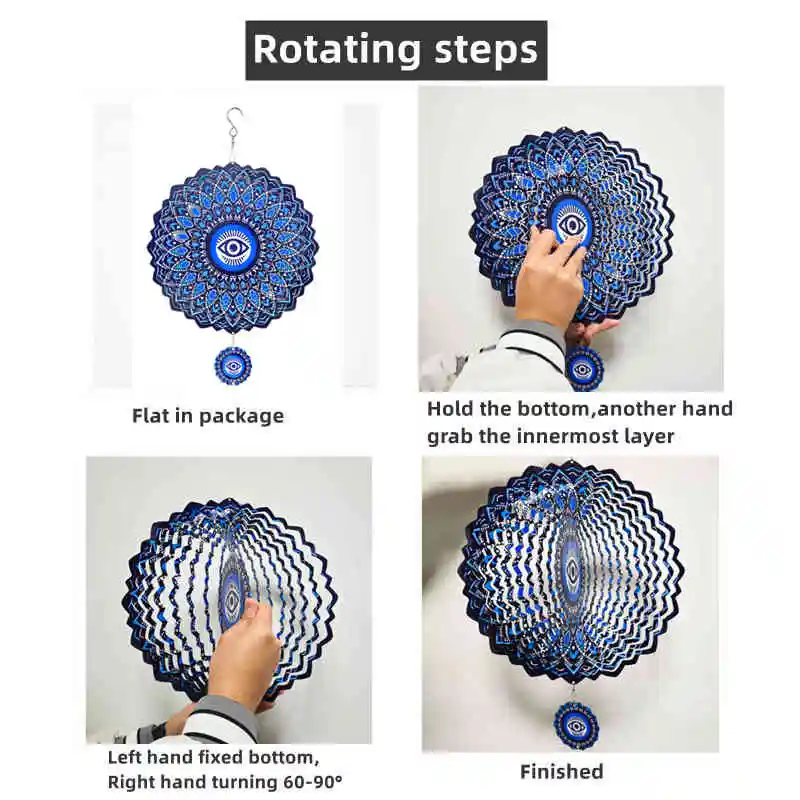 Rotating steps

Flat in package

Hold the bottom,another hand grab the innermost layer

Left hand fixed bottom, Right hand turning 60-90°

Finished