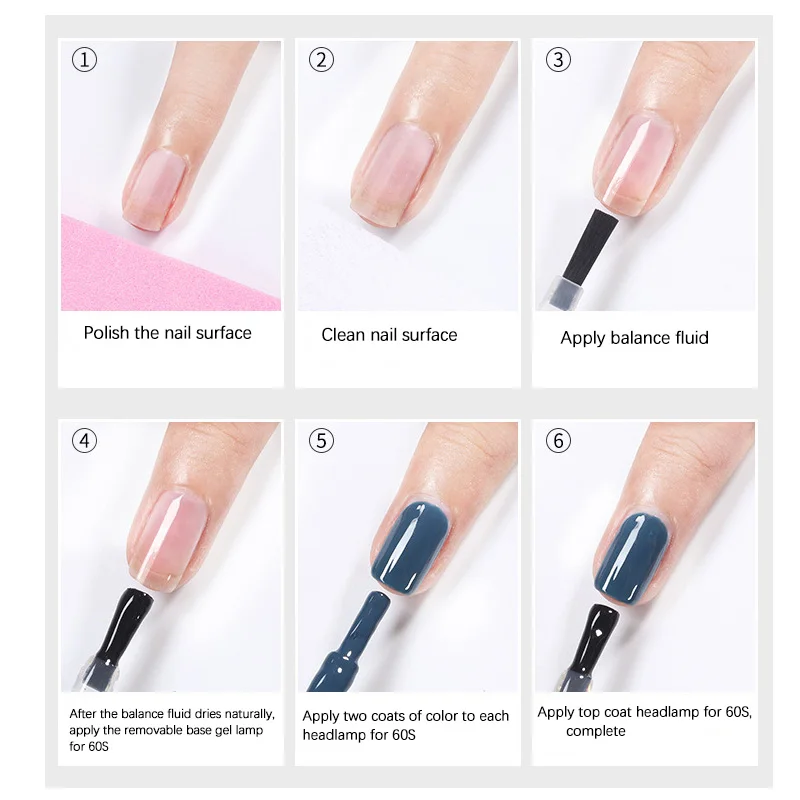 ①

Polish the nail surface

②

Clean nail surface

③

Apply balance fluid

④

After the balance fluid dries naturally, apply the removable base gel lamp for 60S

⑤

Apply two coats of color to each headlamp for 60S

⑥

Apply top coat headlamp for 60S, complete