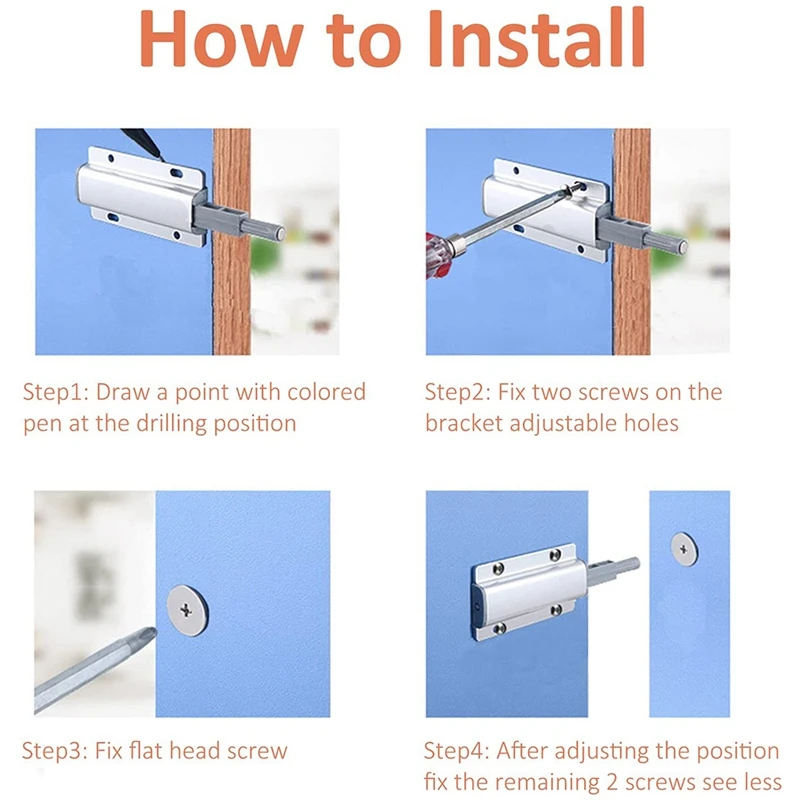 How to Install

Step1: Draw a point with colored pen at the drilling position

Step2: Fix two screws on the bracket adjustable holes

Step3: Fix flat head screw

Step4: After adjusting the position fix the remaining 2 screws see less