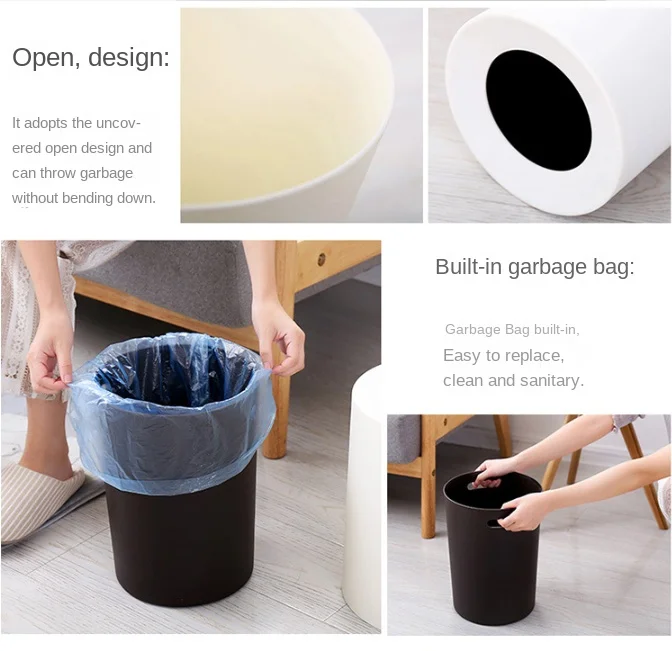 Open, design:

It adopts the uncovered open design and can throw garbage without bending down.

Built-in garbage bag:

Garbage Bag built-in,
Easy to replace,
clean and sanitary.