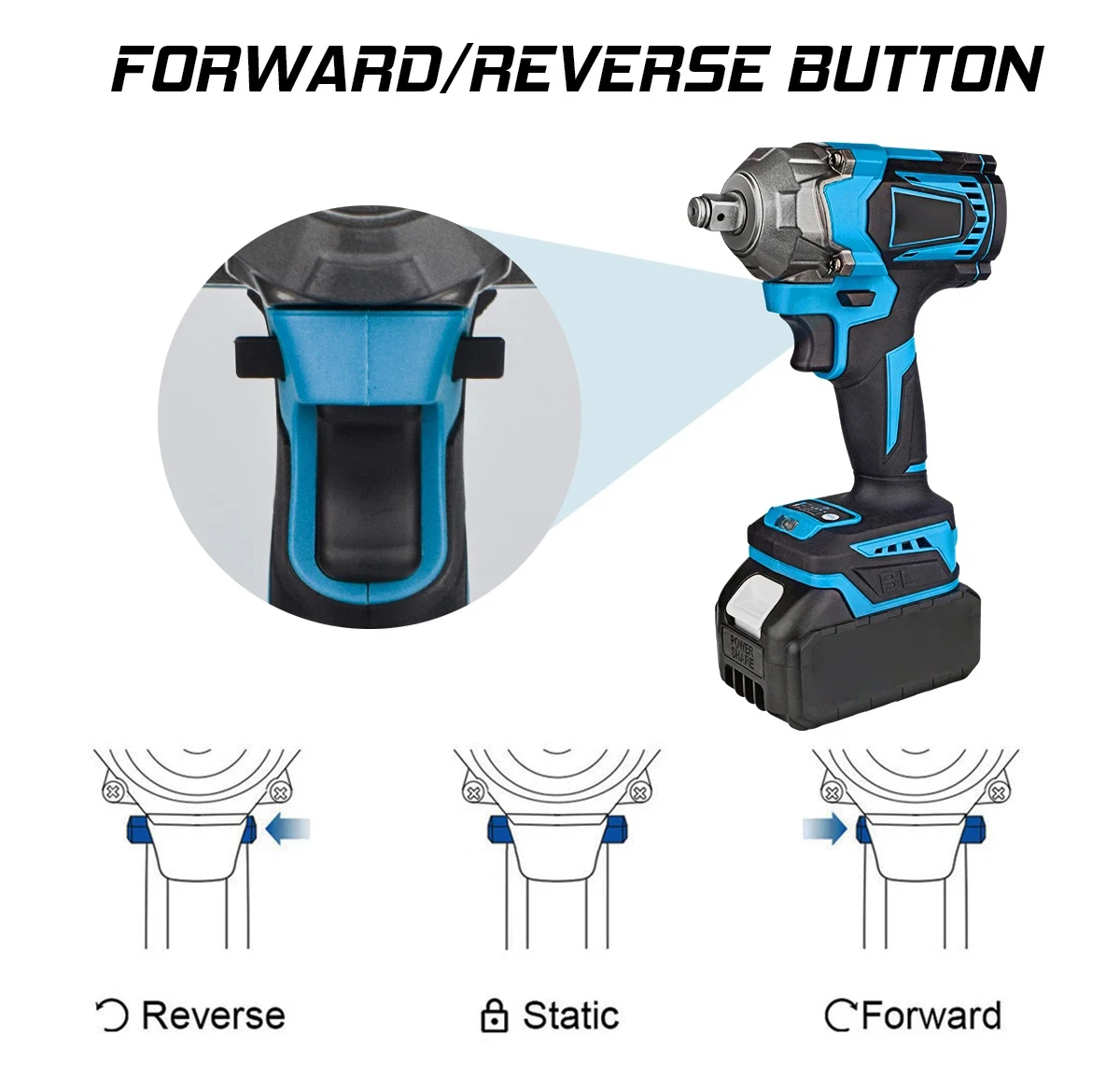 FORWARD/REVERSE BUTTON

BL

POWER SHARE

Reverse

Static

Forward