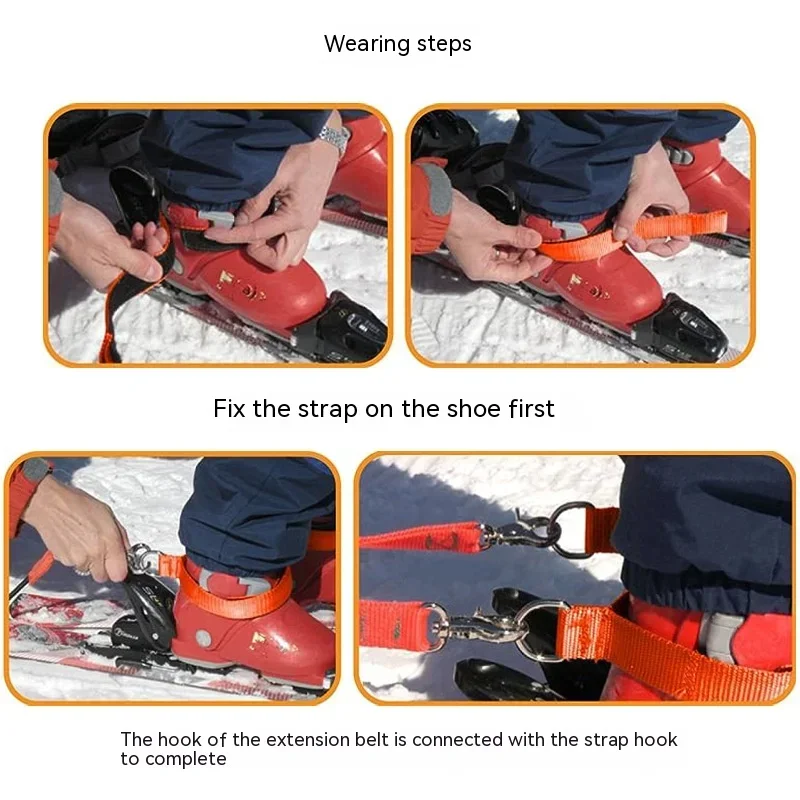 Wearing steps

Fix the strap on the shoe first

The hook of the extension belt is connected with the strap hook to complete