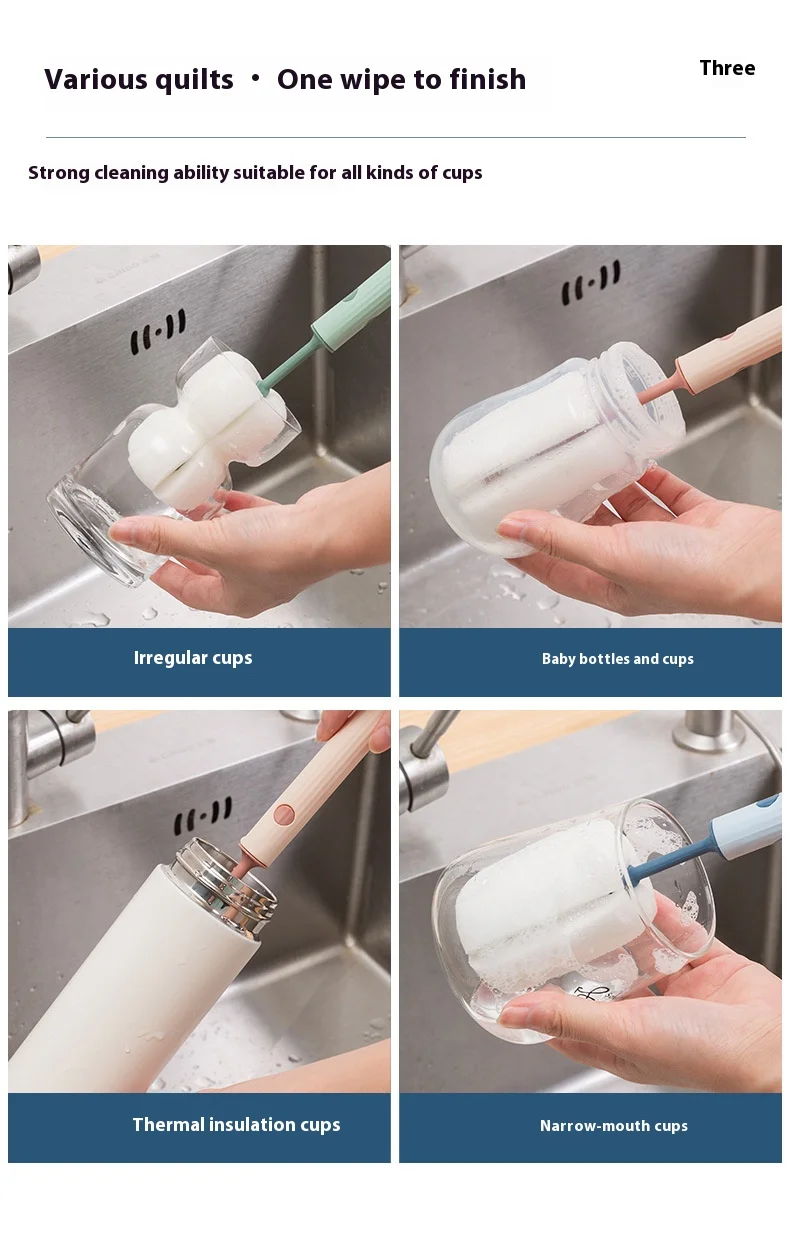 Various quilts · One wipe to finish

Three

Strong cleaning ability suitable for all kinds of cups

Irregular cups

Baby bottles and cups

Thermal insulation cups

Narrow-mouth cups