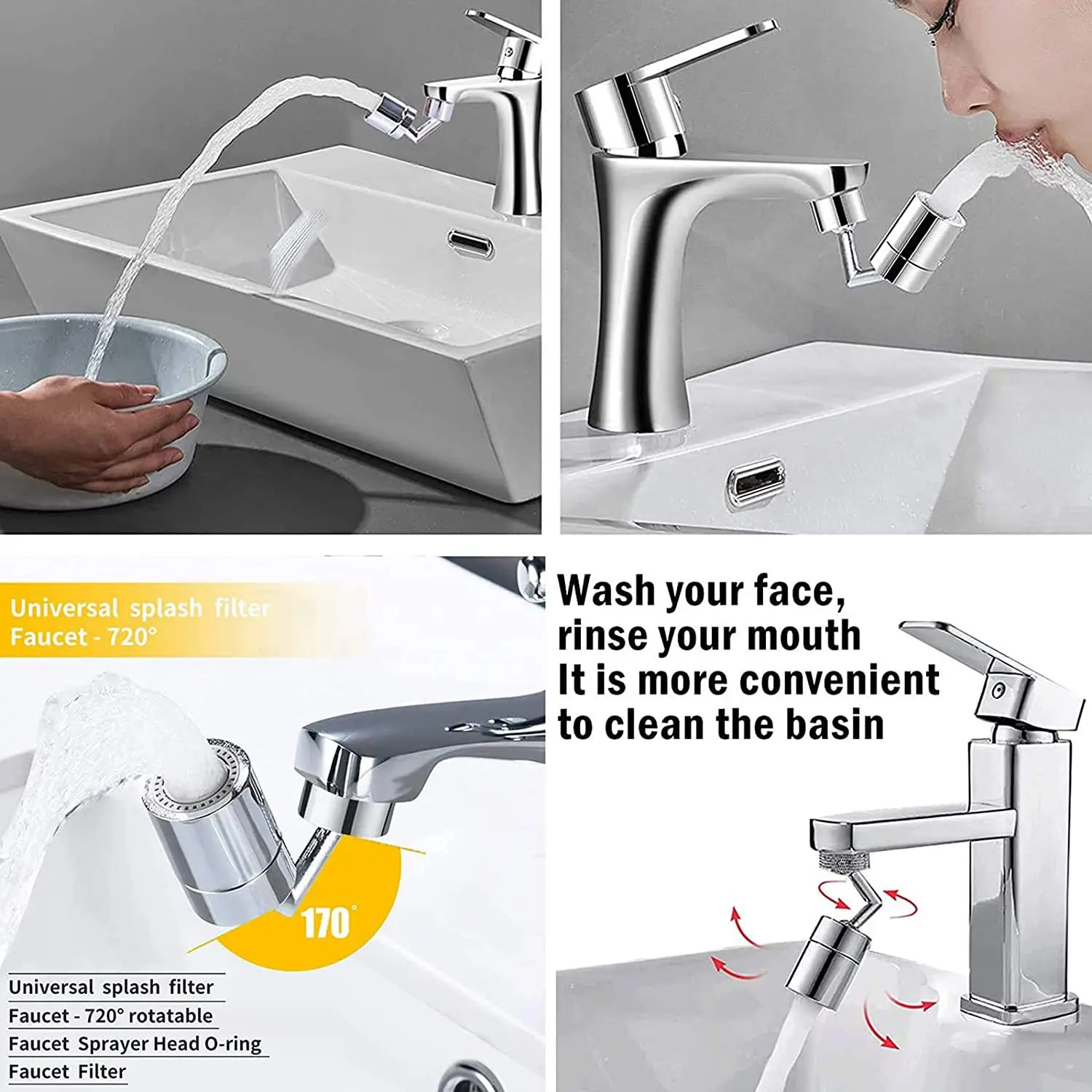 Universal splash filter
Faucet - 720°

170°

Universal splash filter
Faucet - 720° rotatable
Faucet Sprayer Head O-ring
Faucet Filter

Wash your face,
rinse your mouth
It is more convenient
to clean the basin