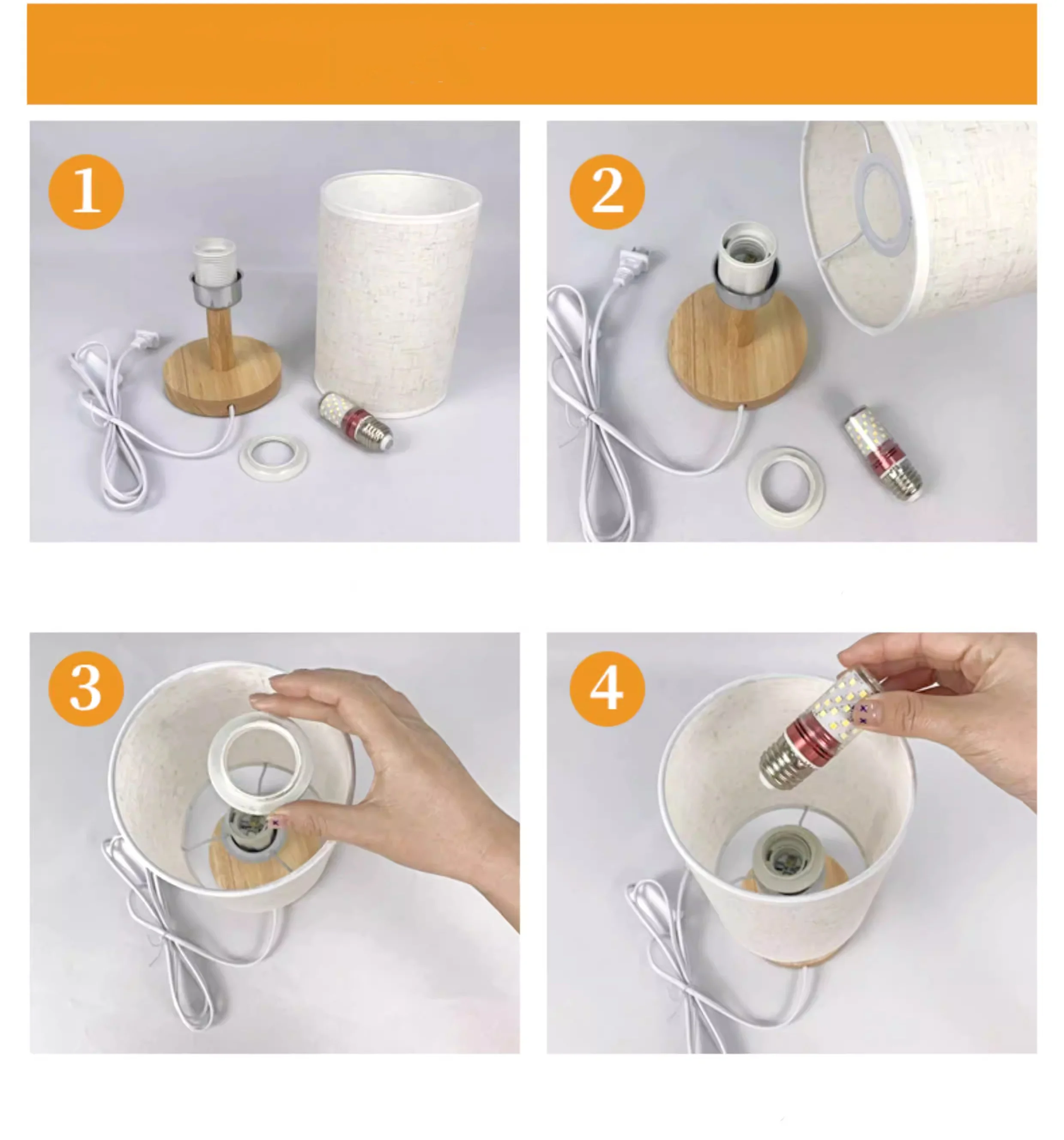 1

2

3

4