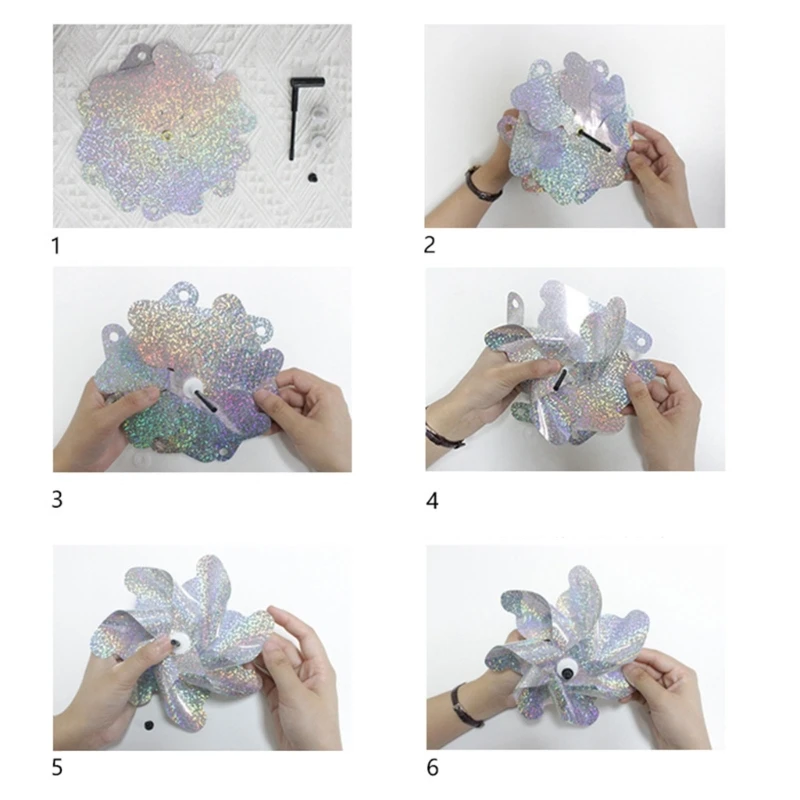 1

2

3

4

5

6