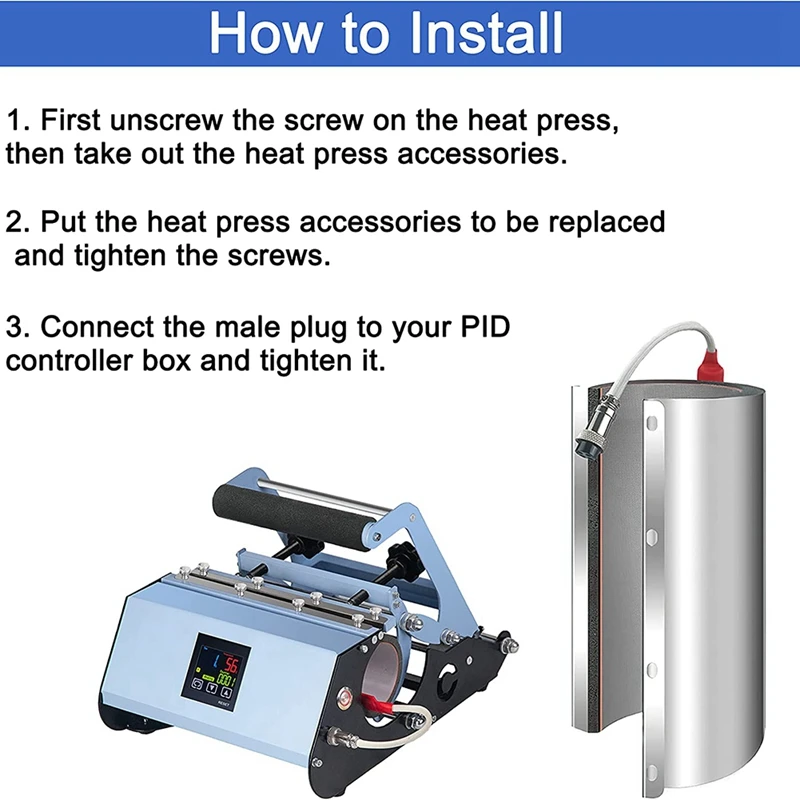 How to Install

1. First unscrew the screw on the heat press, then take out the heat press accessories.

2. Put the heat press accessories to be replaced and tighten the screws.

3. Connect the male plug to your PID controller box and tighten it.

56

RESET