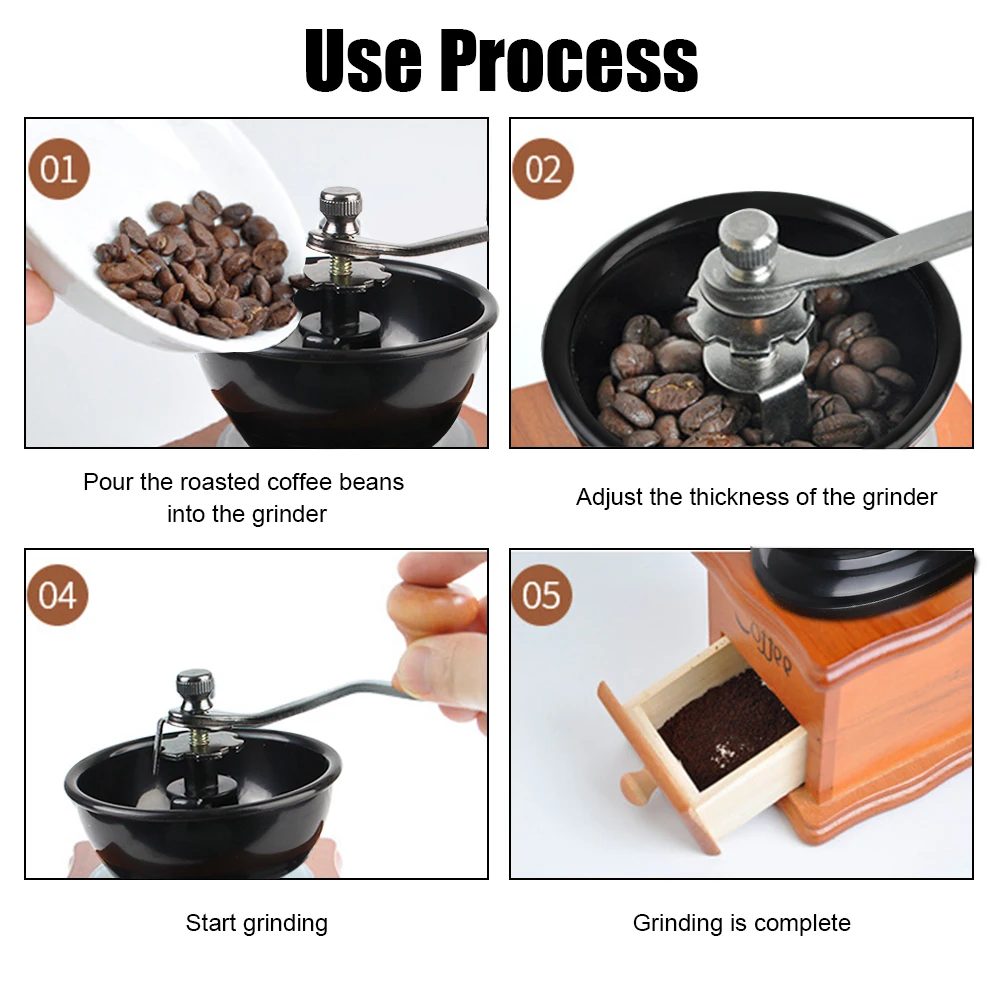 Use Process

01

Pour the roasted coffee beans into the grinder

02

Adjust the thickness of the grinder

04

Start grinding

05

Coffee

Grinding is complete