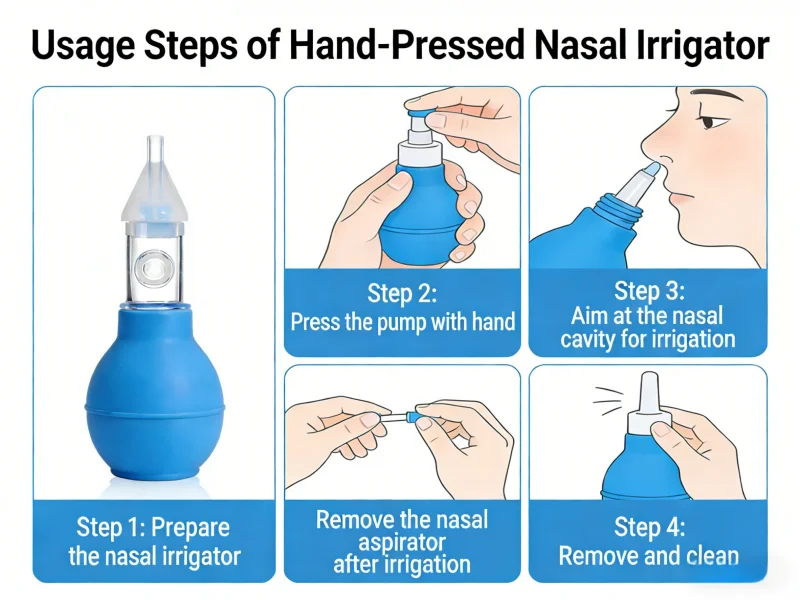 Usage Steps of Hand-Pressed Nasal Irrigator

Step 1: Prepare the nasal irrigator

Step 2: Press the pump with hand

Step 3: Aim at the nasal cavity for irrigation

Remove the nasal aspirator after irrigation

Step 4: Remove and clean