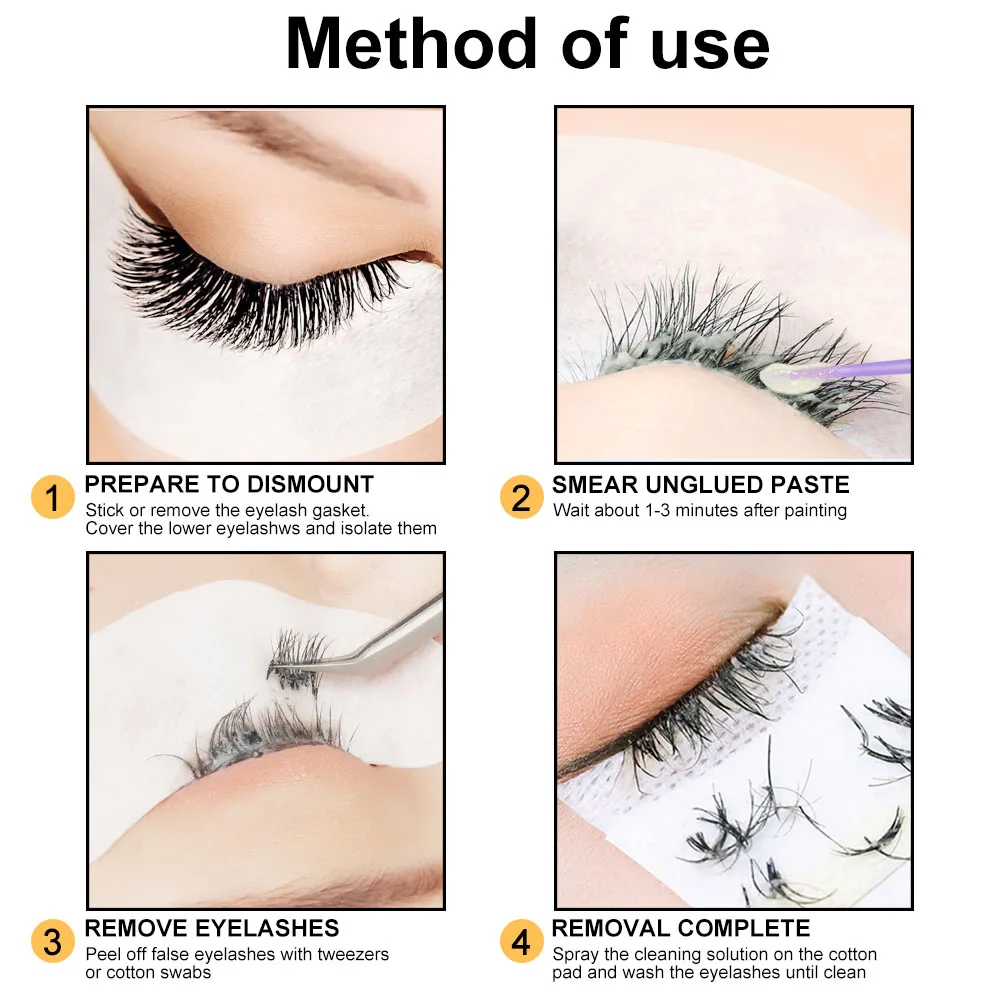 Method of use

1
PREPARE TO DISMOUNT
Stick or remove the eyelash gasket. Cover the lower eyelashws and isolate them

2
SMEAR UNGLUED PASTE
Wait about 1-3 minutes after painting

3
REMOVE EYELASHES
Peel off false eyelashes with tweezers or cotton swabs

4
REMOVAL COMPLETE
Spray the cleaning solution on the cotton pad and wash the eyelashes until clean