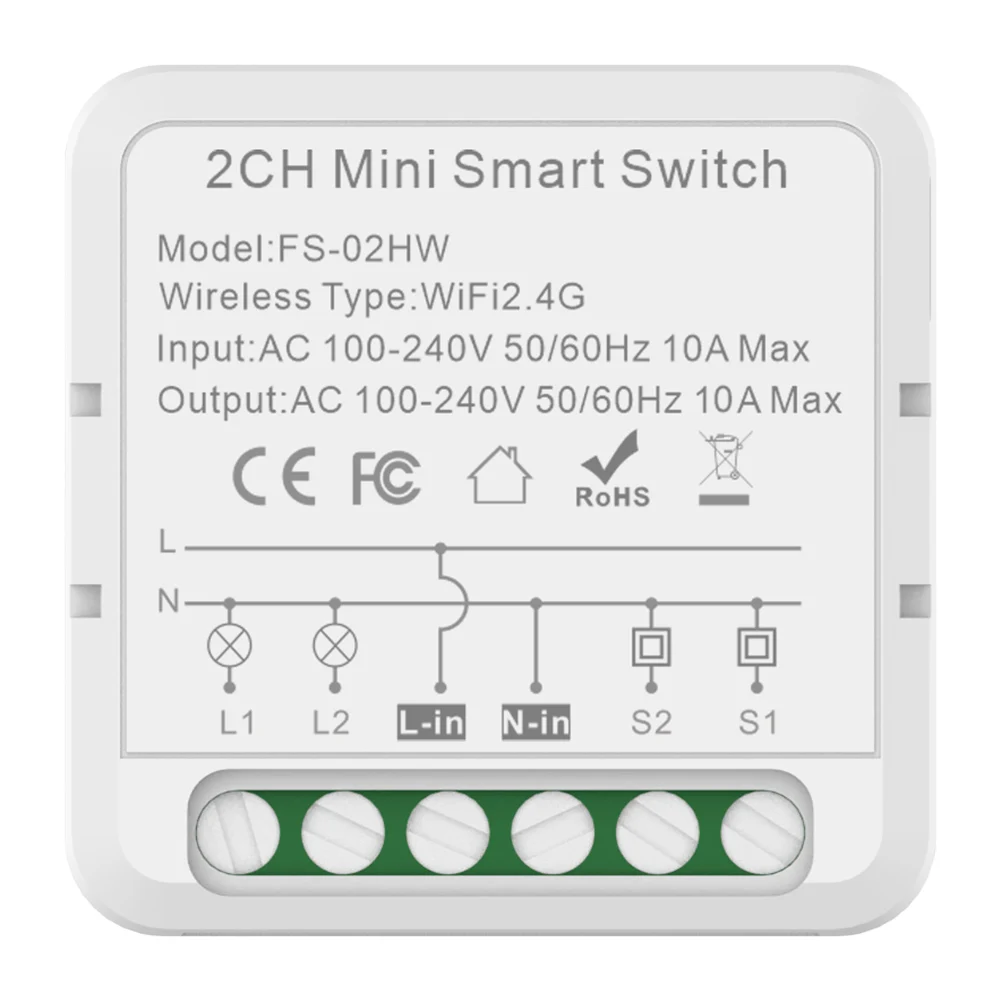 2CH Mini Smart Switch

Model:FS-02HW
Wireless Type:WiFi2.4G
Input:AC 100-240V 50/60Hz 10A Max
Output:AC 100-240V 50/60Hz 10A Max

CE FC RoHS

L
N

L1 L2 L-in N-in S2 S1