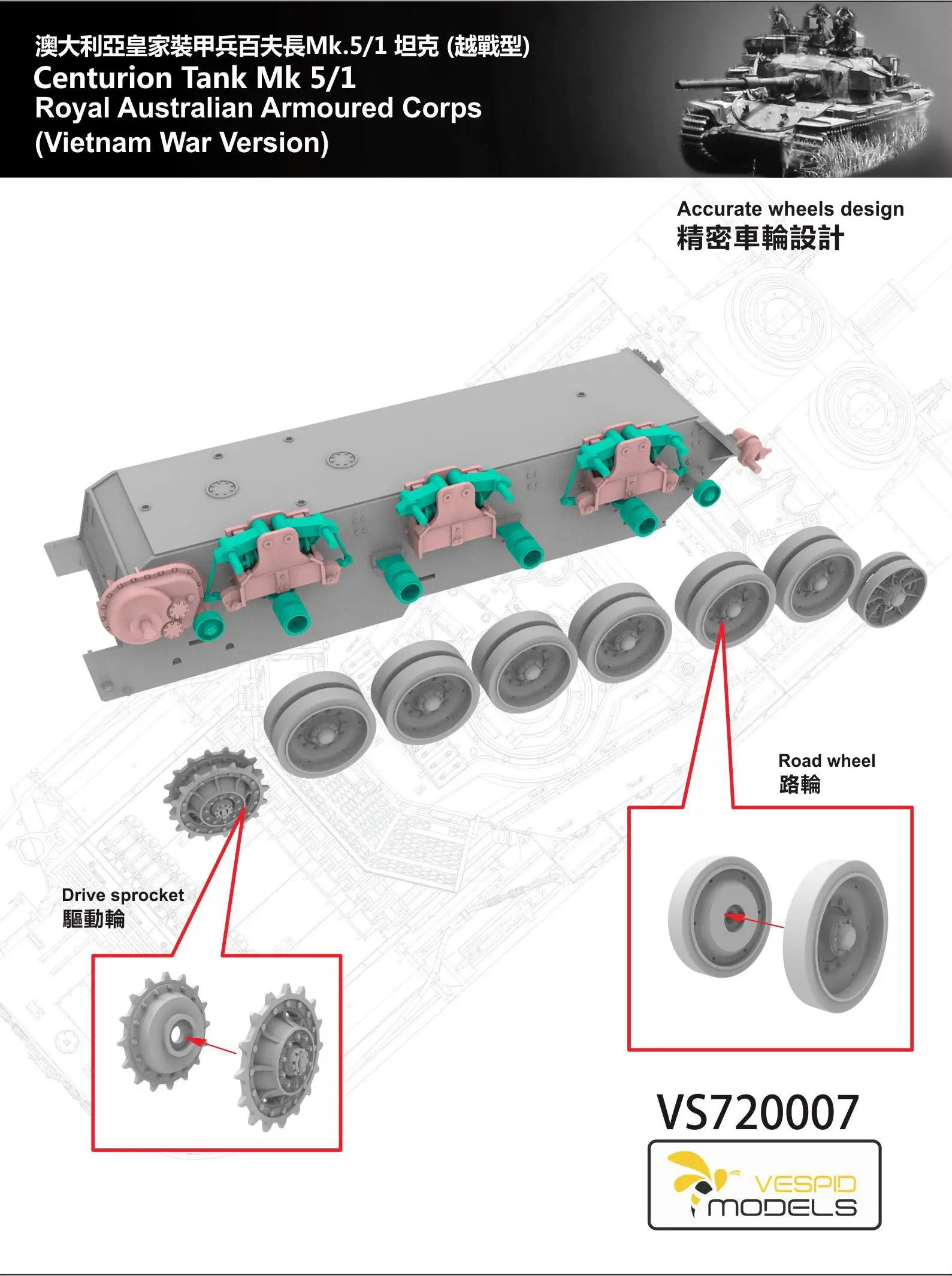 澳大利亞皇家裝甲兵百夫長Mk.5/1 坦克 (越戰型)
Centurion Tank Mk 5/1
Royal Australian Armoured Corps
(Vietnam War Version)

Accurate wheels design
精密車輪設計

Road wheel
路輪

Drive sprocket
驅動輪

VS720007

VESPID
MODELS