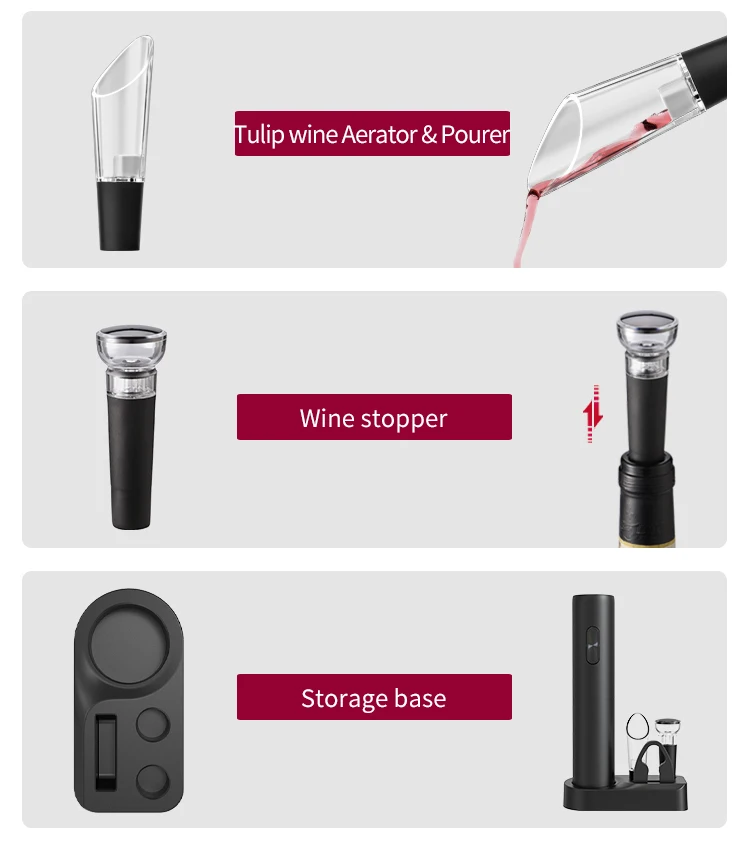 Tulip wine Aerator & Pourer

Wine stopper

Storage base