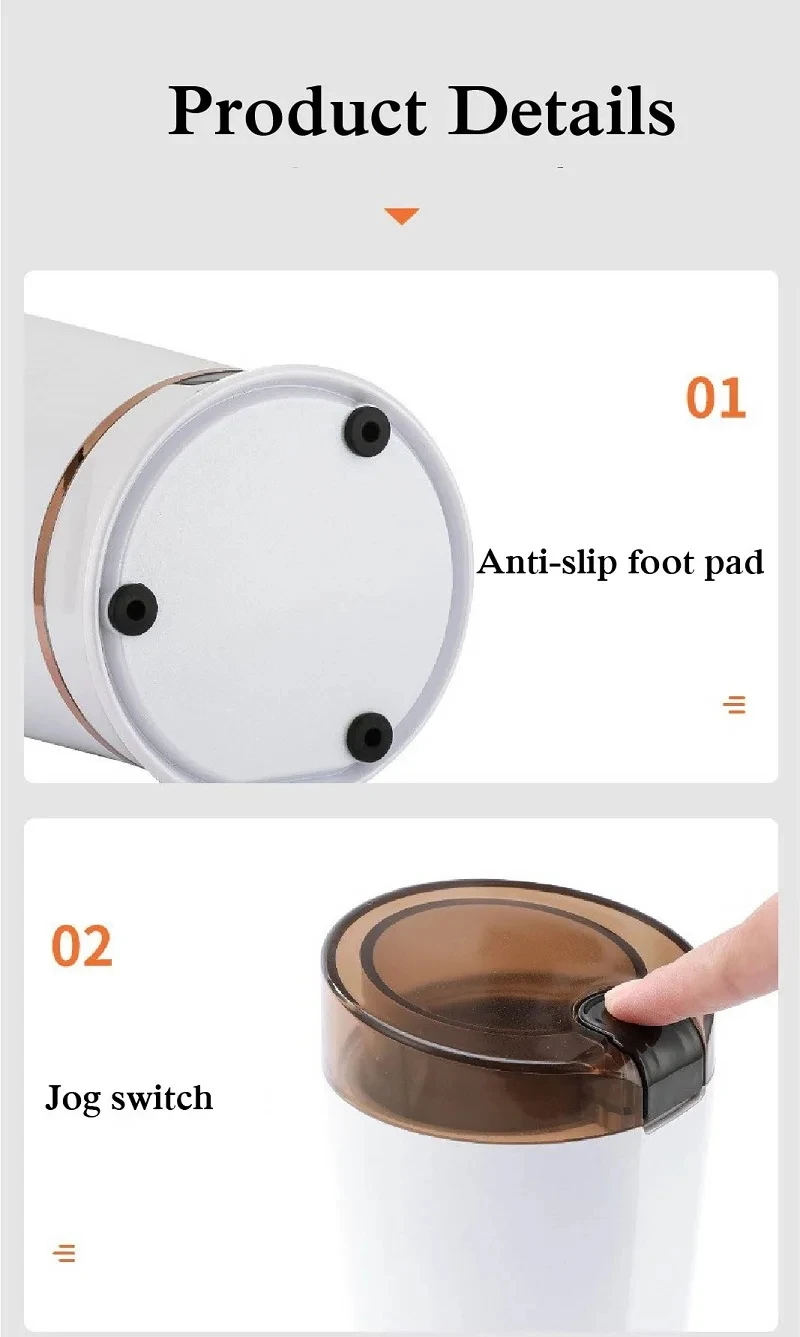 Product Details

01

Anti-slip foot pad

02

Jog switch