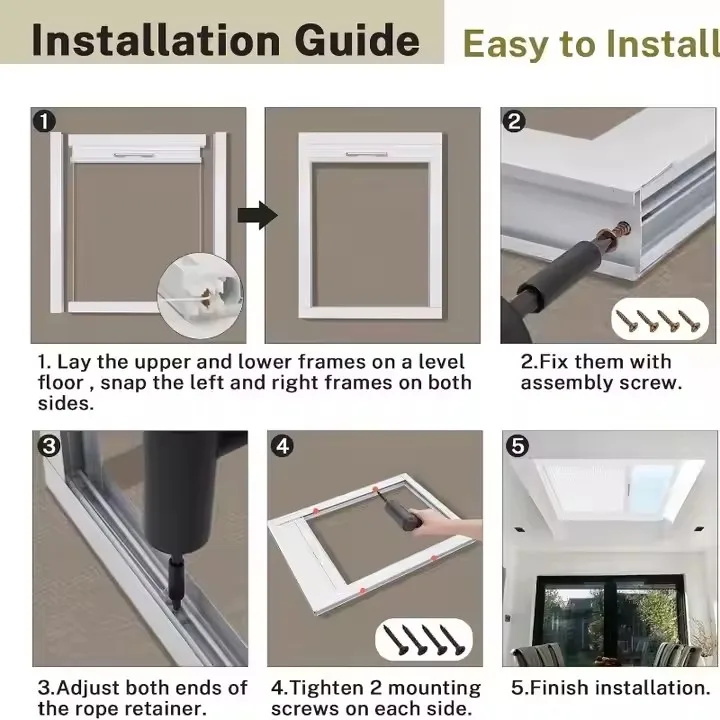 Installation Guide

Easy to Install

1

2

1. Lay the upper and lower frames on a level floor , snap the left and right frames on both sides.

2.Fix them with assembly screw.

3

4

5

3.Adjust both ends of the rope retainer.

4.Tighten 2 mounting screws on each side.

5.Finish installation.