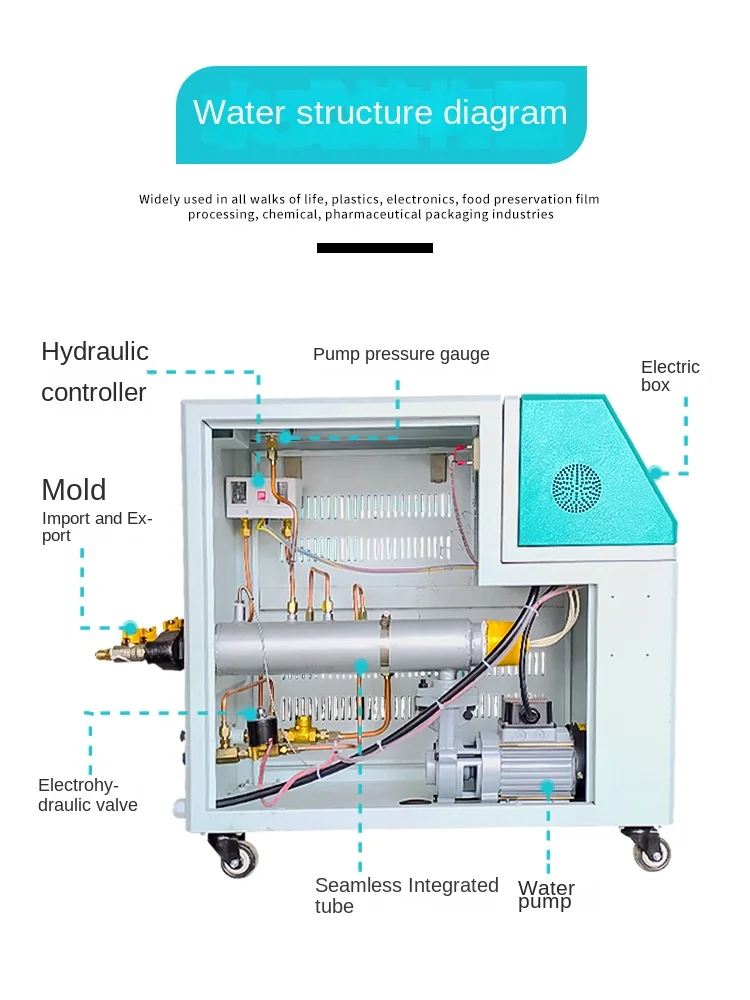 Water structure diagram

Widely used in all walks of life, plastics, electronics, food preservation film processing, chemical, pharmaceutical packaging industries

Hydraulic controller

Pump pressure gauge

Electric box

Mold

Import and Export

Electrohydraulic valve

Seamless Integrated tube

Water pump