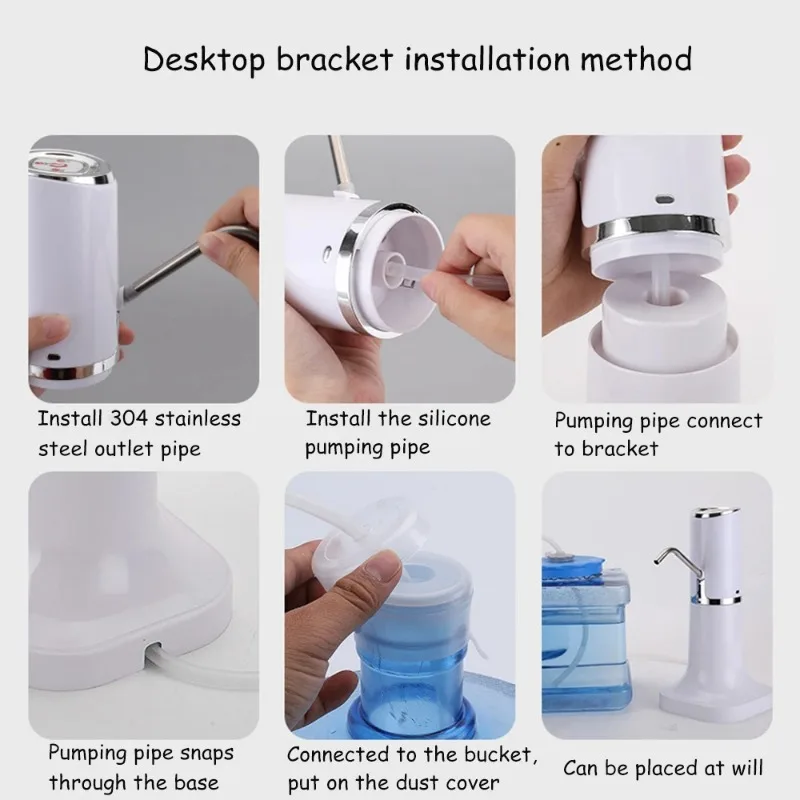 Desktop bracket installation method

Install 304 stainless steel outlet pipe

Install the silicone pumping pipe

Pumping pipe connect to bracket

Pumping pipe snaps through the base

Connected to the bucket, put on the dust cover

Can be placed at will