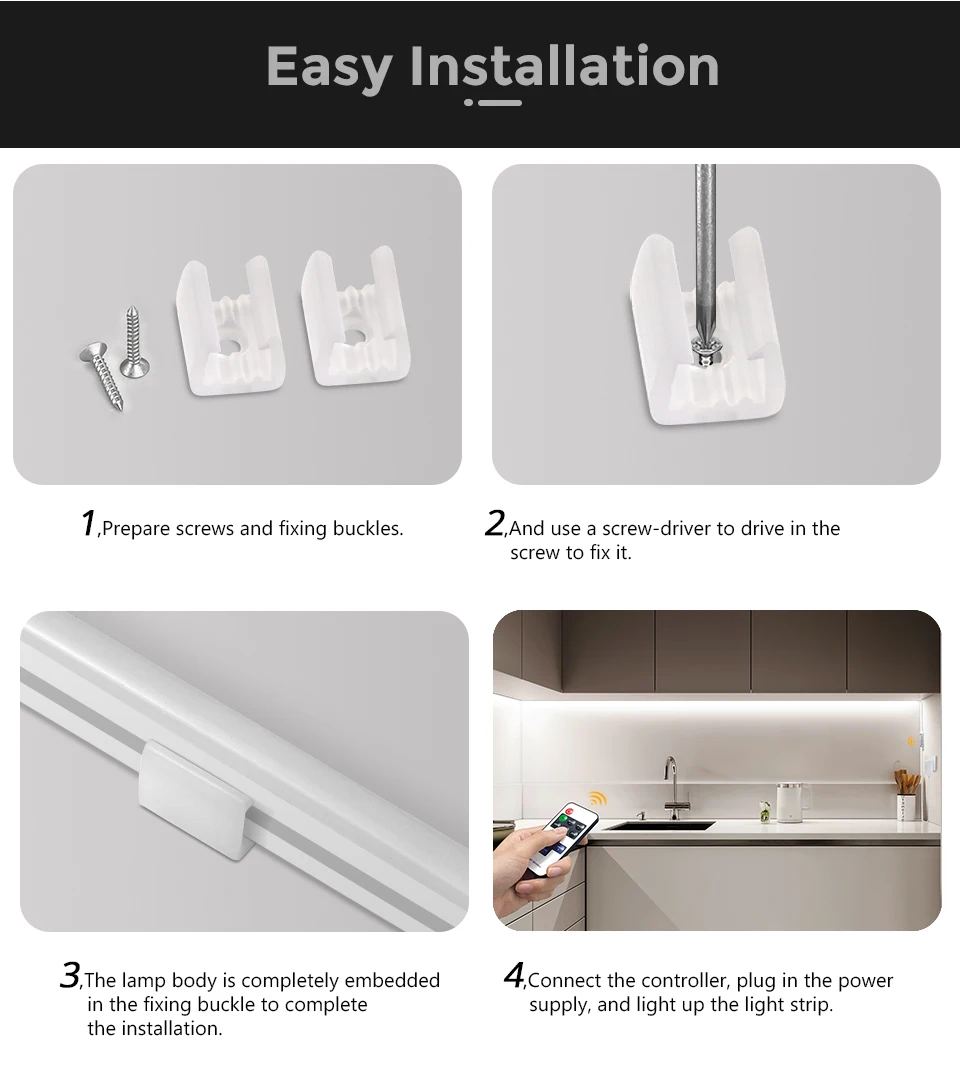 Easy Installation

1,Prepare screws and fixing buckles.

2,And use a screw-driver to drive in the screw to fix it.

3,The lamp body is completely embedded in the fixing buckle to complete the installation.

4,Connect the controller, plug in the power supply, and light up the light strip.