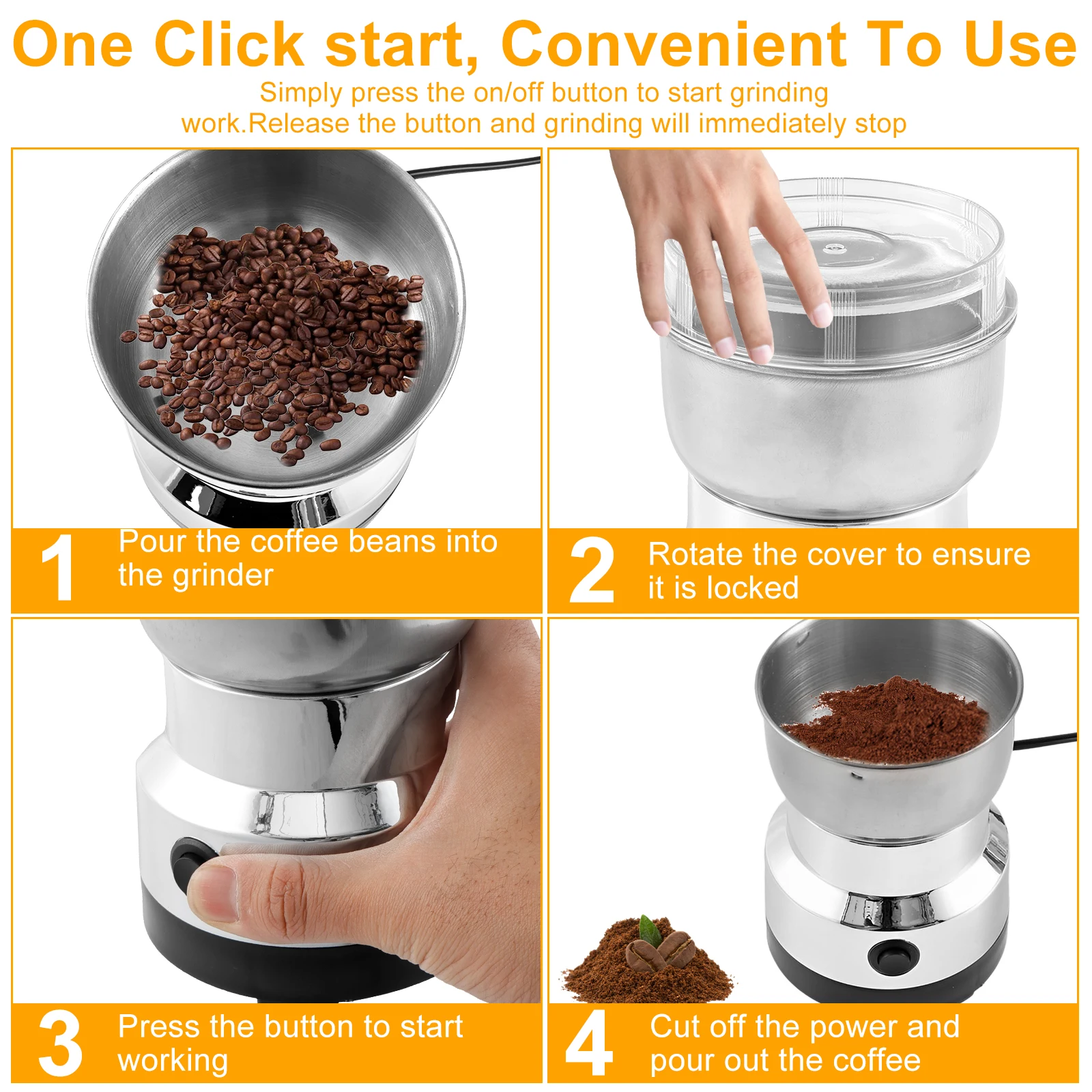 One Click start, Convenient To Use

Simply press the on/off button to start grinding work.Release the button and grinding will immediately stop

1 Pour the coffee beans into the grinder

2 Rotate the cover to ensure it is locked

3 Press the button to start working

4 Cut off the power and pour out the coffee