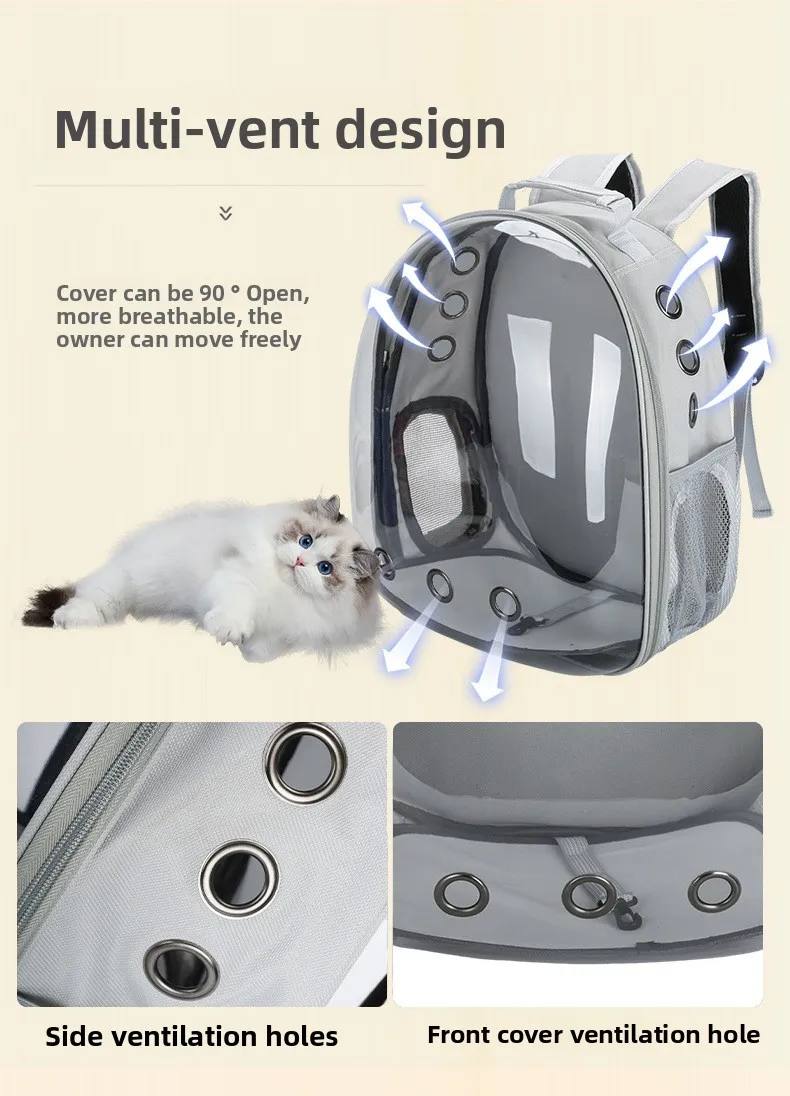 Multi-vent design

Cover can be 90 ° Open, more breathable, the owner can move freely

Side ventilation holes

Front cover ventilation hole