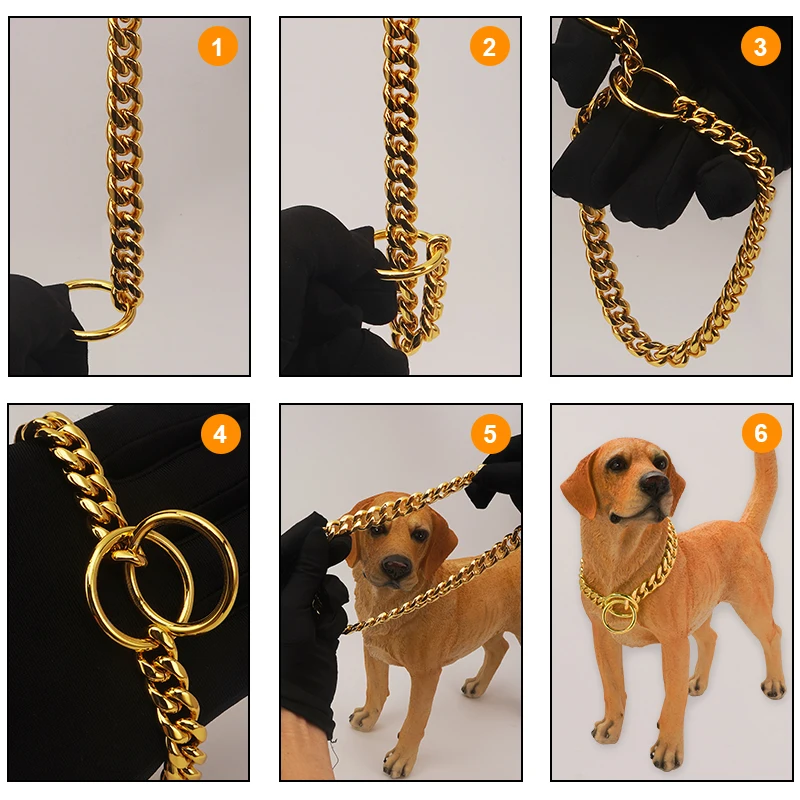 1

2

3

4

5

6