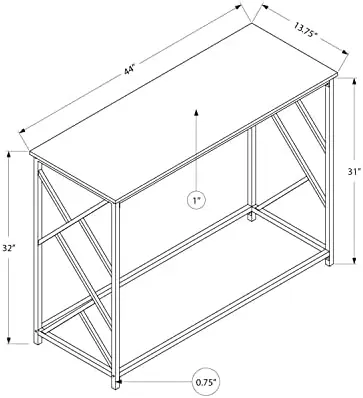 44"
13.75"
31"
1"
32"
0.75"