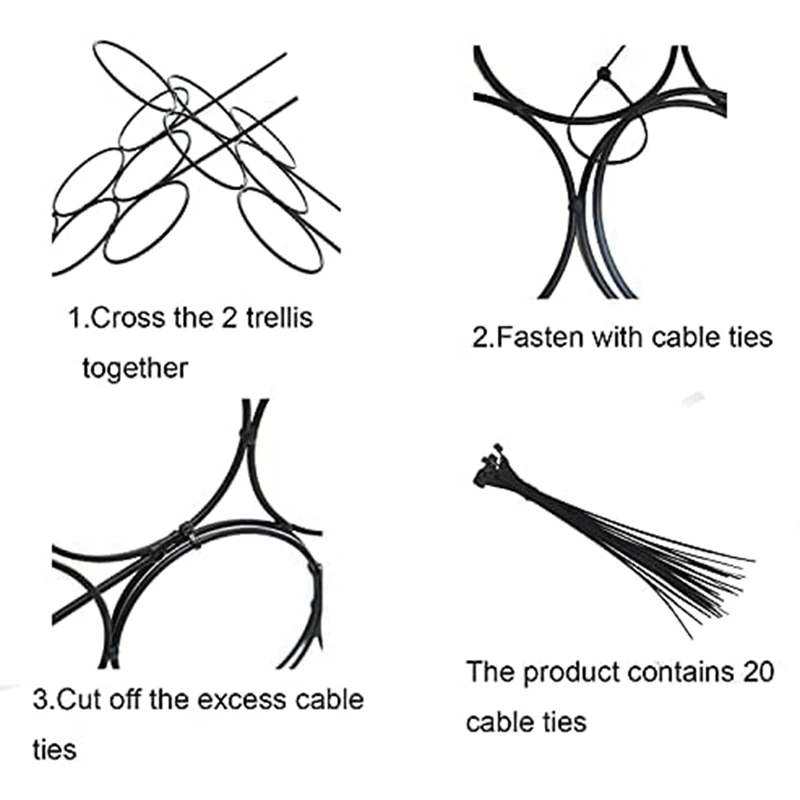 1.Cross the 2 trellis together

2.Fasten with cable ties

3.Cut off the excess cable ties

The product contains 20 cable ties