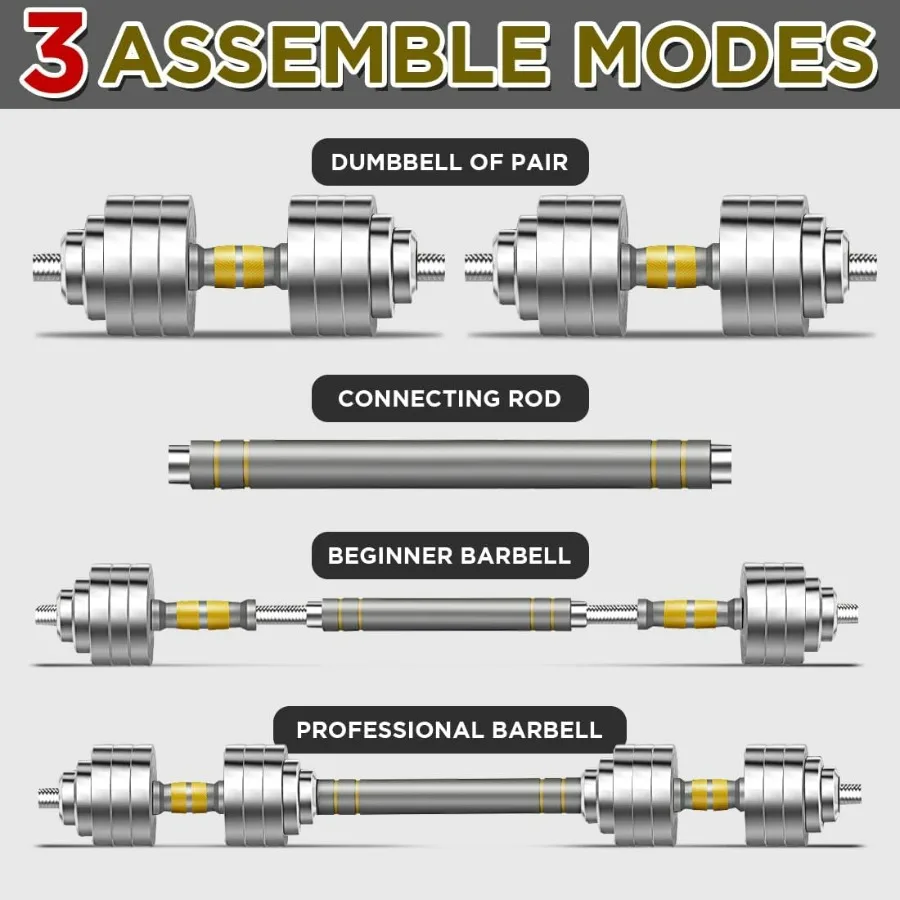 3 ASSEMBLE MODES

DUMBBELL OF PAIR

CONNECTING ROD

BEGINNER BARBELL

PROFESSIONAL BARBELL