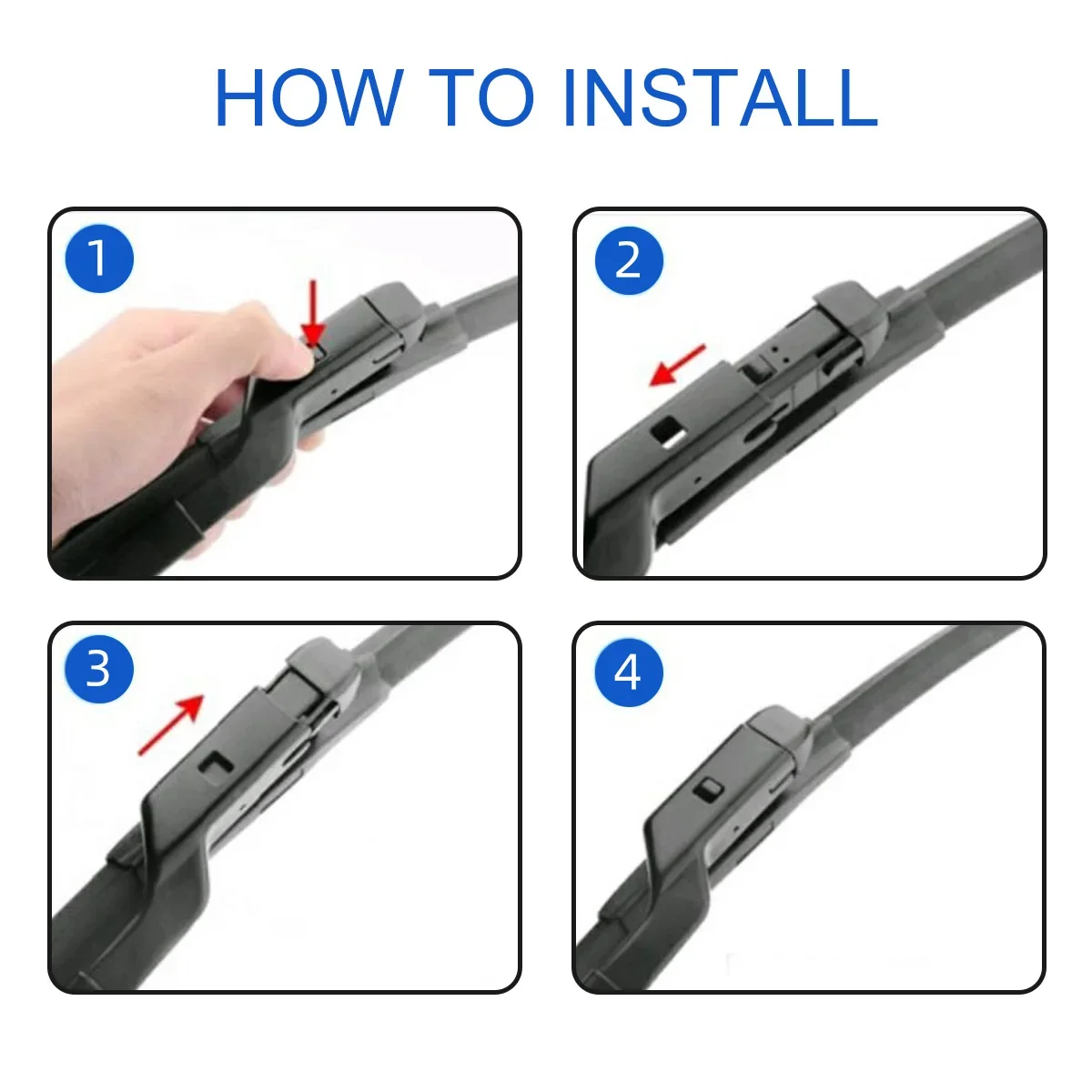 HOW TO INSTALL

1

2

3

4