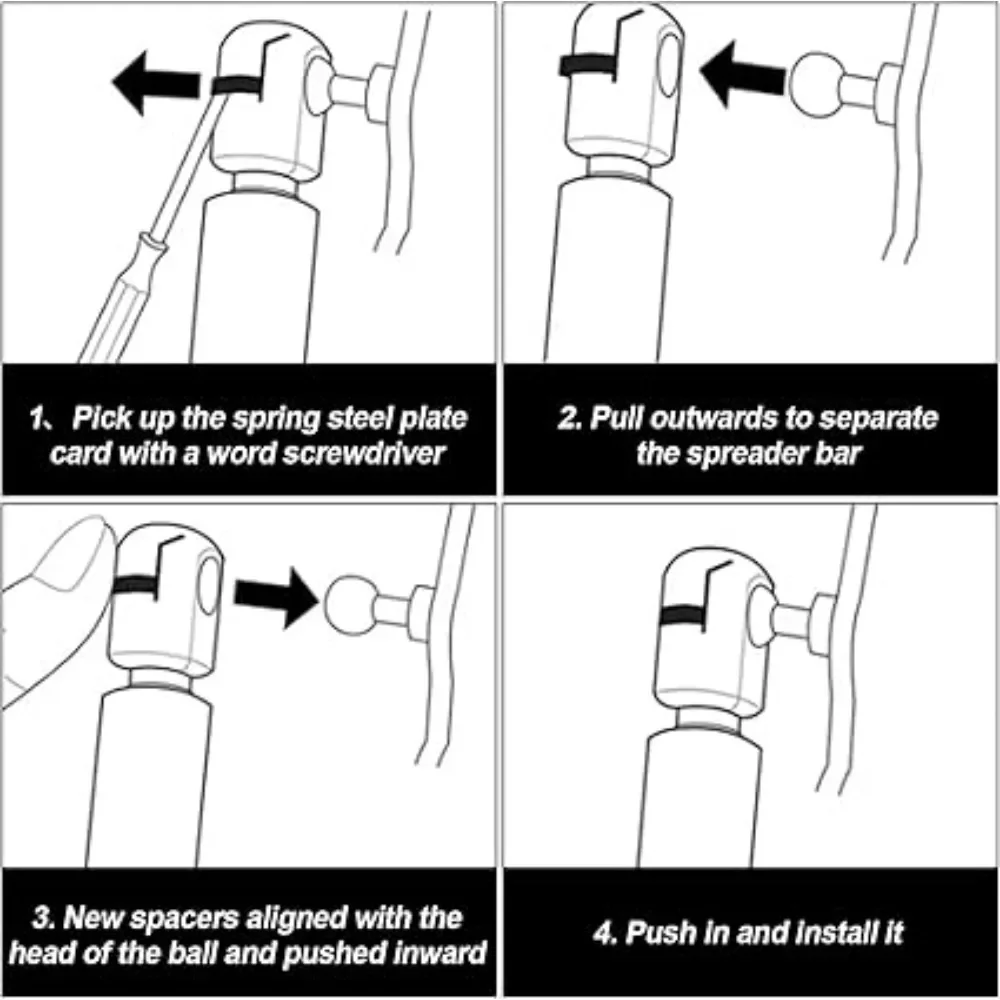 1、Pick up the spring steel plate card with a word screwdriver

2. Pull outwards to separate the spreader bar

3. New spacers aligned with the head of the ball and pushed inward

4. Push in and install it