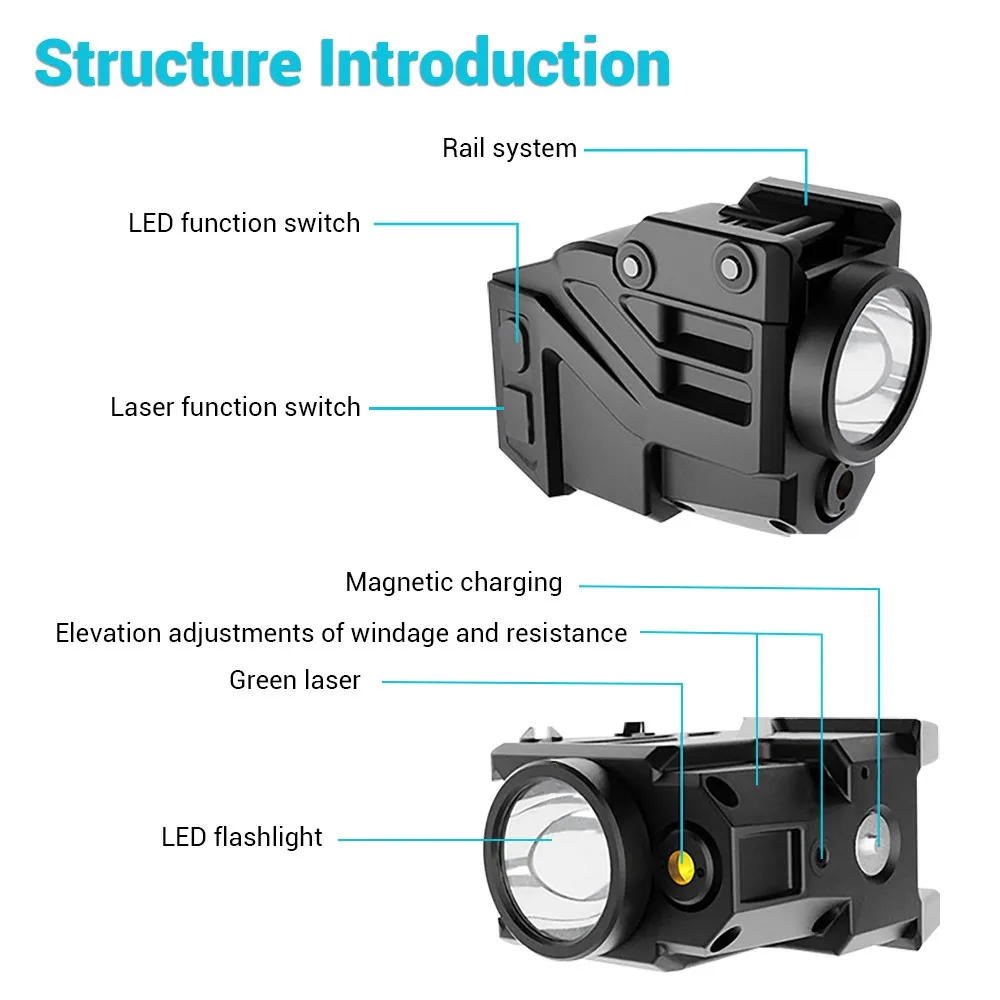 Structure Introduction

Rail system

LED function switch

Laser function switch

Magnetic charging

Elevation adjustments of windage and resistance

Green laser

LED flashlight