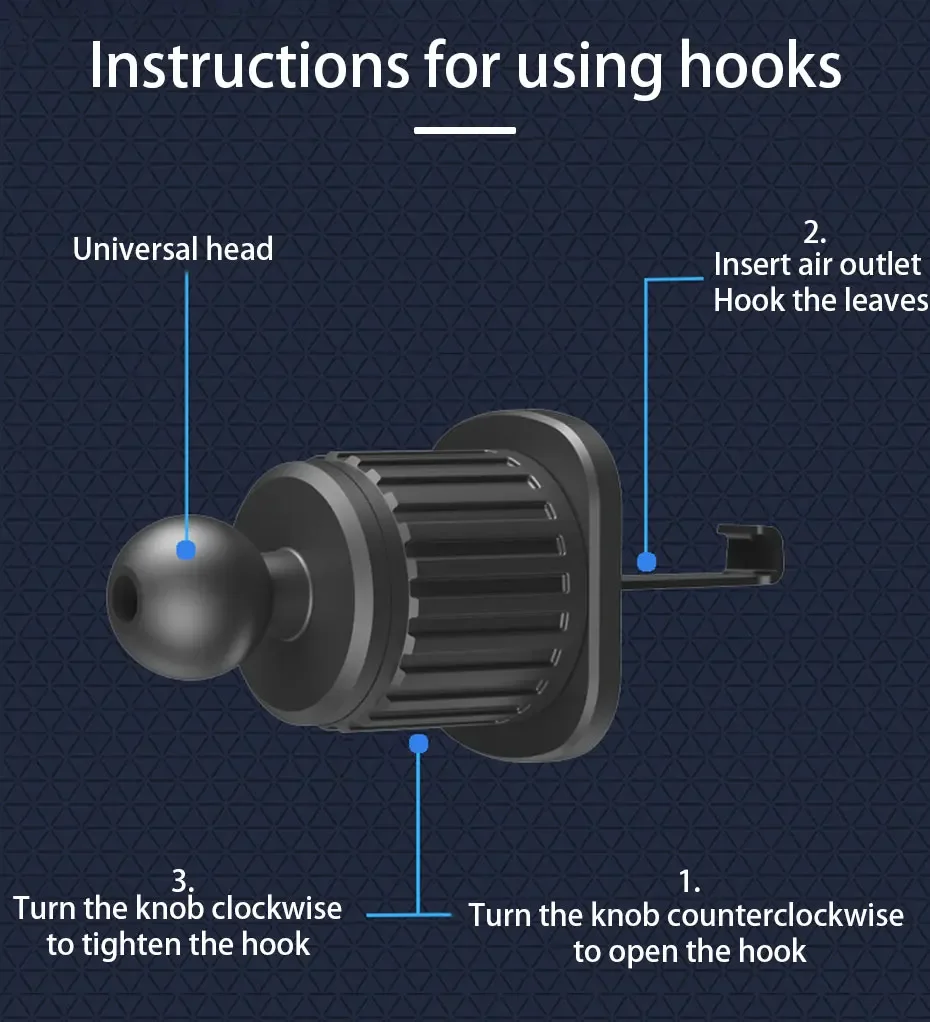 Instructions for using hooks

Universal head

2.
Insert air outlet
Hook the leaves

3.
Turn the knob clockwise
to tighten the hook

1.
Turn the knob counterclockwise
to open the hook