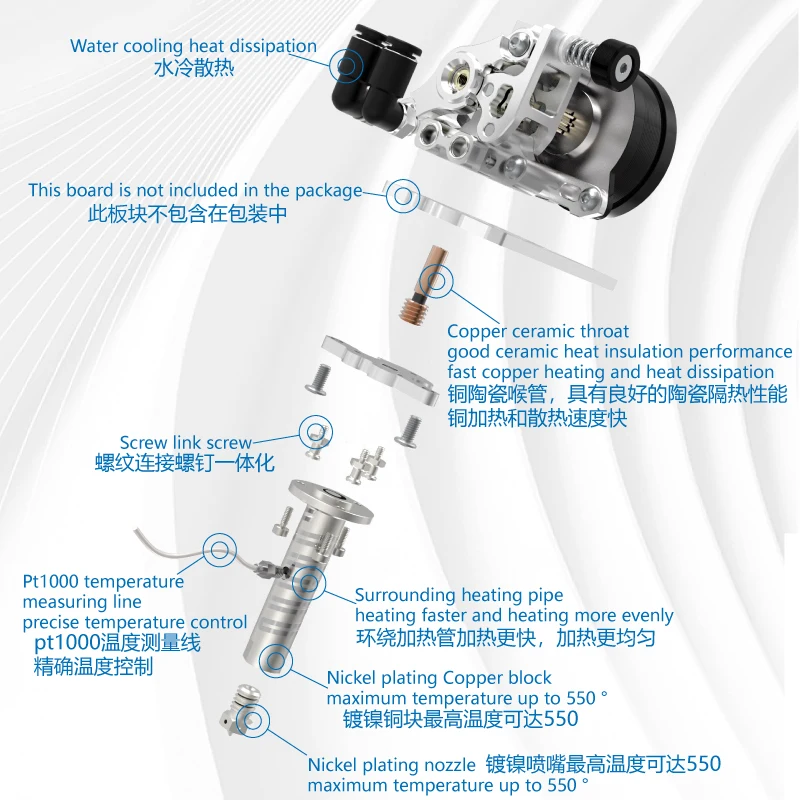 Water cooling heat dissipation
水冷散热

This board is not included in the package
此板块不包含在包装中

Copper ceramic throat
good ceramic heat insulation performance
fast copper heating and heat dissipation
铜陶瓷喉管，具有良好的陶瓷隔热性能
铜加热和散热速度快

Screw link screw
螺纹连接螺钉一体化

Pt1000 temperature measuring line
precise temperature control
pt1000温度测量线
精确温度控制

Surrounding heating pipe
heating faster and heating more evenly
环绕加热管加热更快，加热更均匀

Nickel plating Copper block
maximum temperature up to 550 °
镀镍铜块最高温度可达550

Nickel plating nozzle 镀镍喷嘴最高温度可达550
maximum temperature up to 550 °