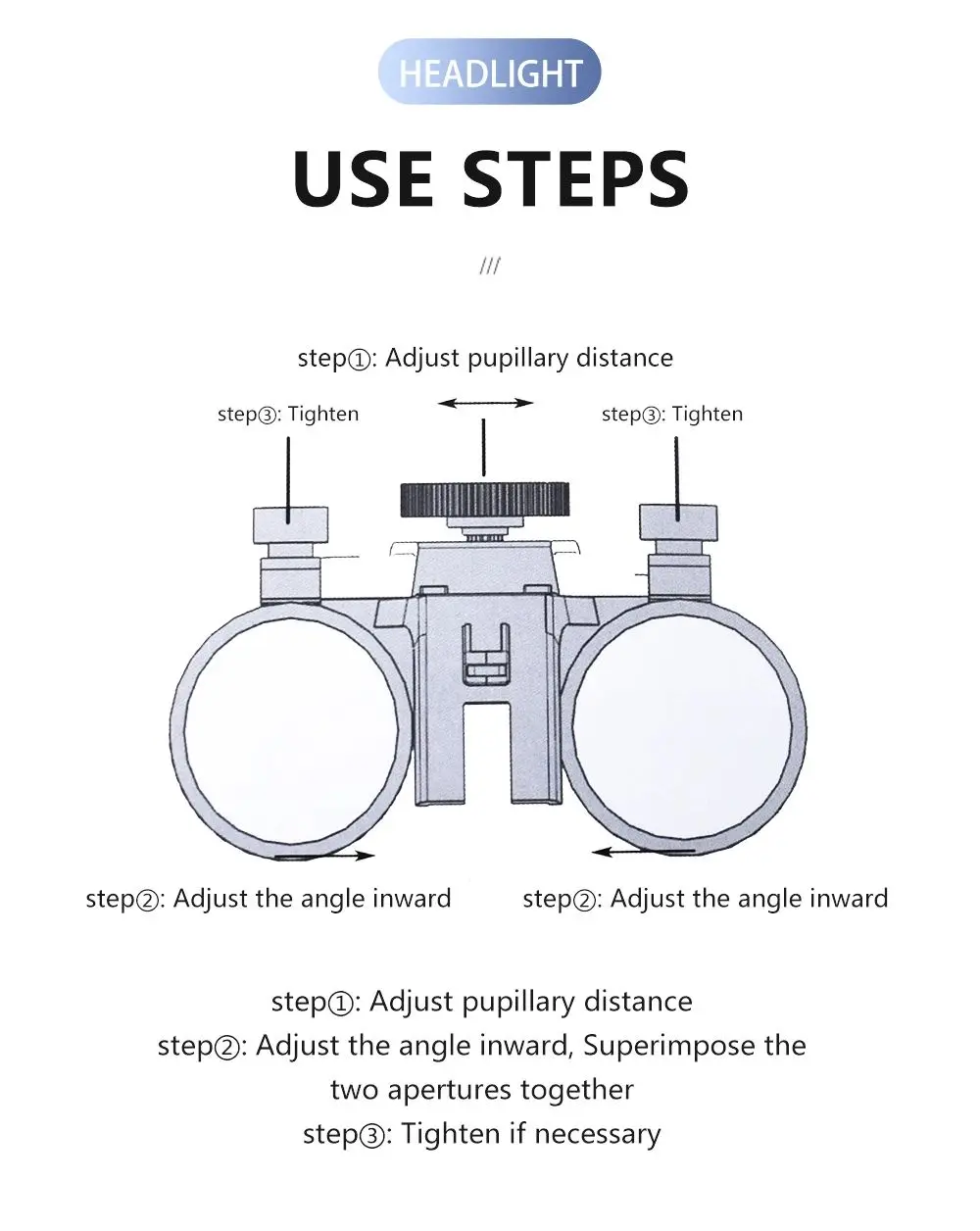 HEADLIGHT

USE STEPS

///

step①: Adjust pupillary distance

step③: Tighten

step③: Tighten

step②: Adjust the angle inward

step②: Adjust the angle inward

step①: Adjust pupillary distance
step②: Adjust the angle inward, Superimpose the two apertures together
step③: Tighten if necessary