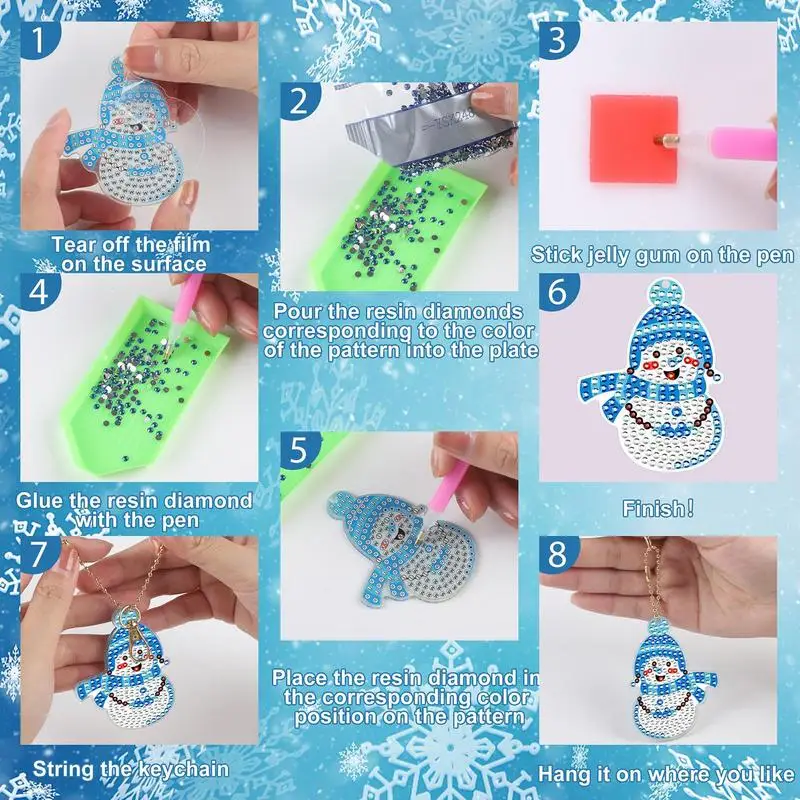 1

Tear off the film on the surface

2

Pour the resin diamonds corresponding to the color of the pattern into the plate

3

Stick jelly gum on the pen

4

Glue the resin diamond with the pen

5

Place the resin diamond in the corresponding color position on the pattern

6

Finish!

7

String the keychain

8

Hang it on where you like