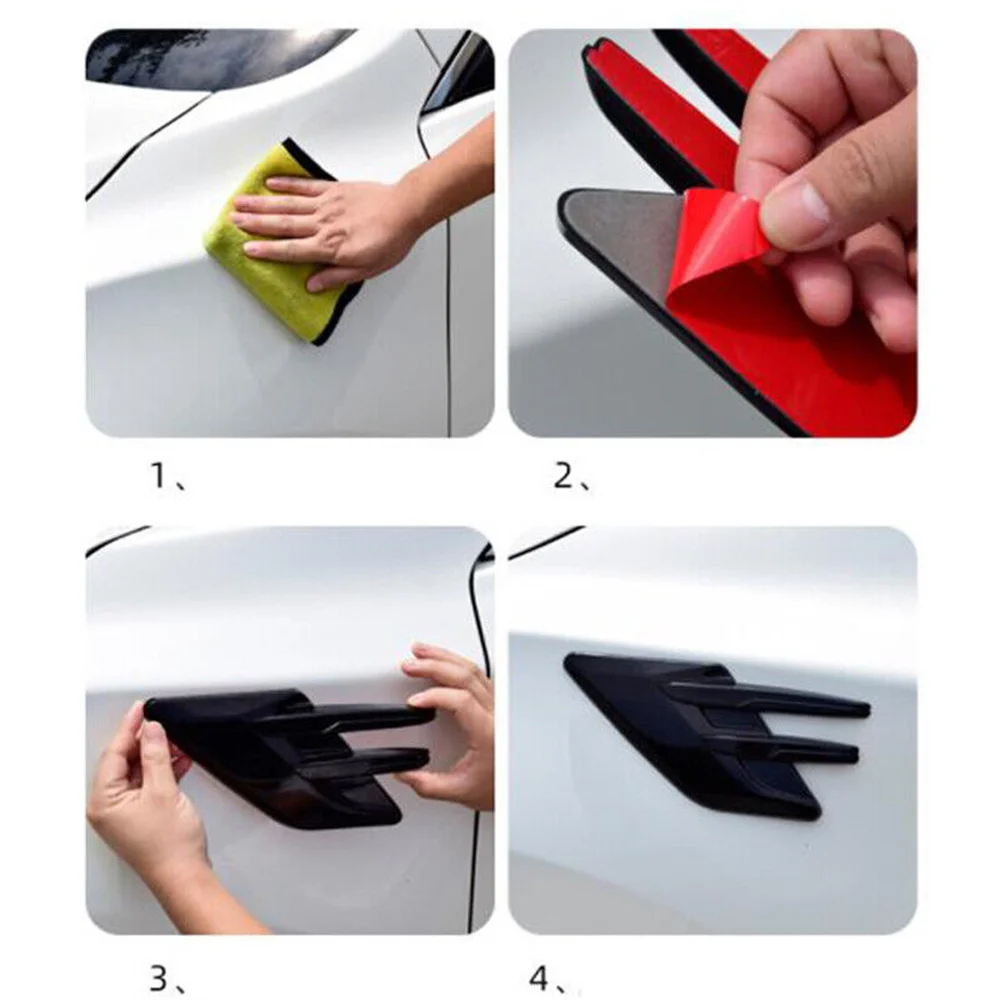 1、

2、

3、

4、