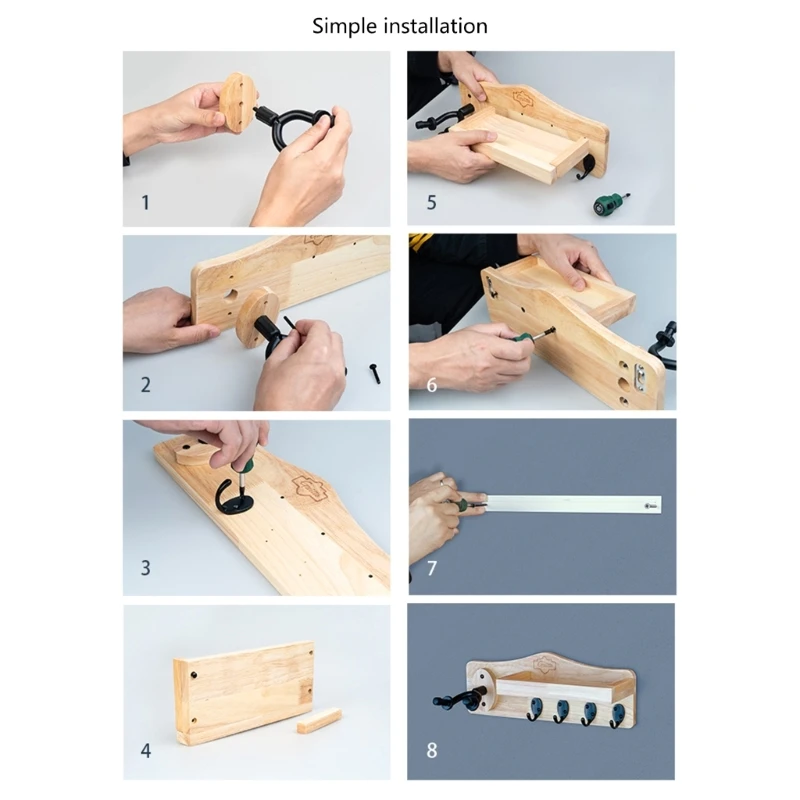 Simple installation

1

2

3

4

5

6

7

8