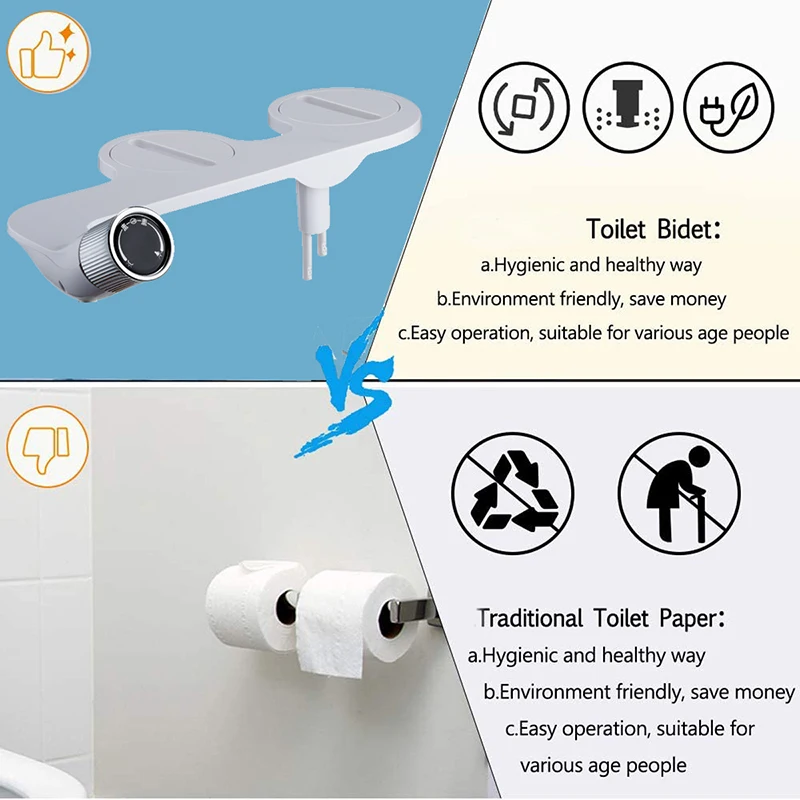 Toilet Bidet:
a.Hygienic and healthy way
b.Environment friendly, save money
c.Easy operation, suitable for various age people

VS

Traditional Toilet Paper:
a.Hygienic and healthy way
b.Environment friendly, save money
c.Easy operation, suitable for various age people