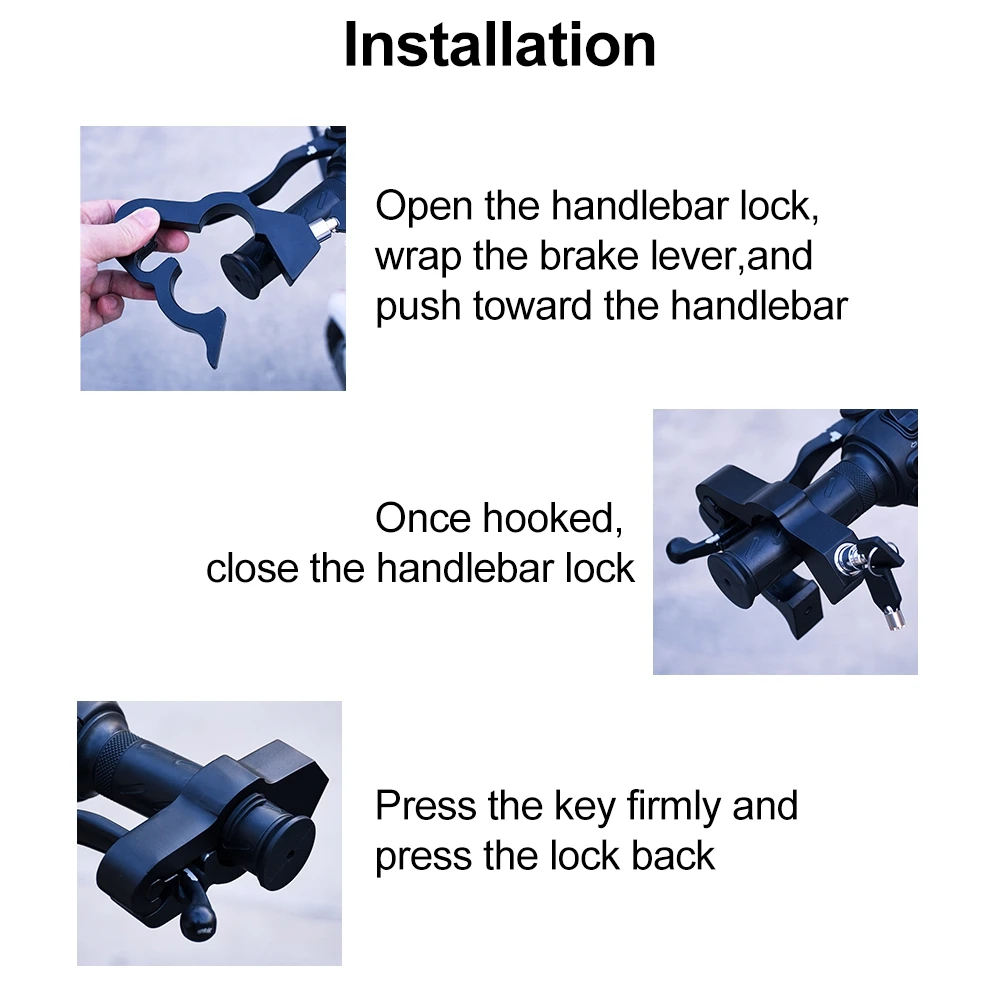 Installation

Open the handlebar lock, wrap the brake lever,and push toward the handlebar

Once hooked, close the handlebar lock

Press the key firmly and press the lock back