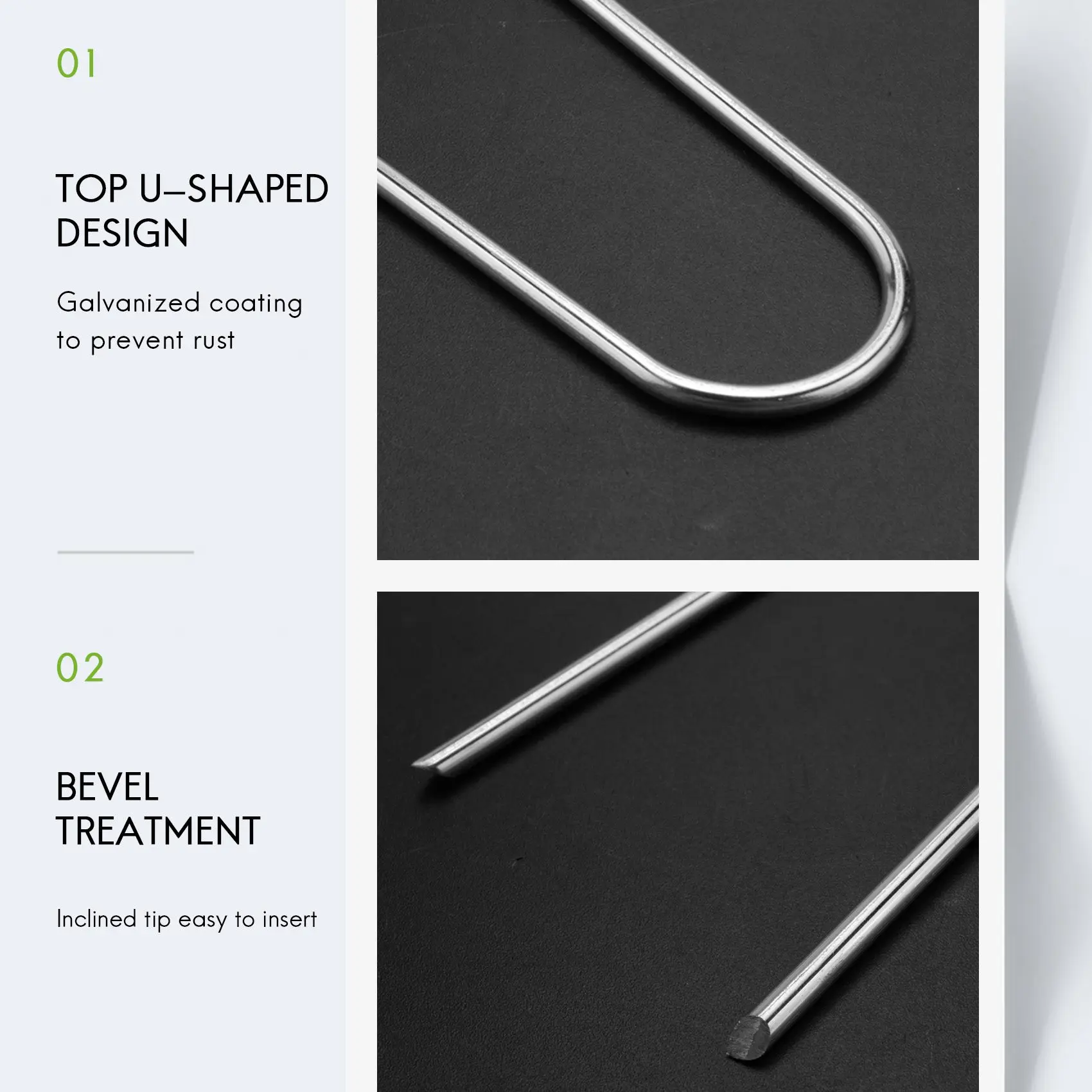 01

TOP U–SHAPED DESIGN

Galvanized coating to prevent rust

02

BEVEL TREATMENT

Inclined tip easy to insert