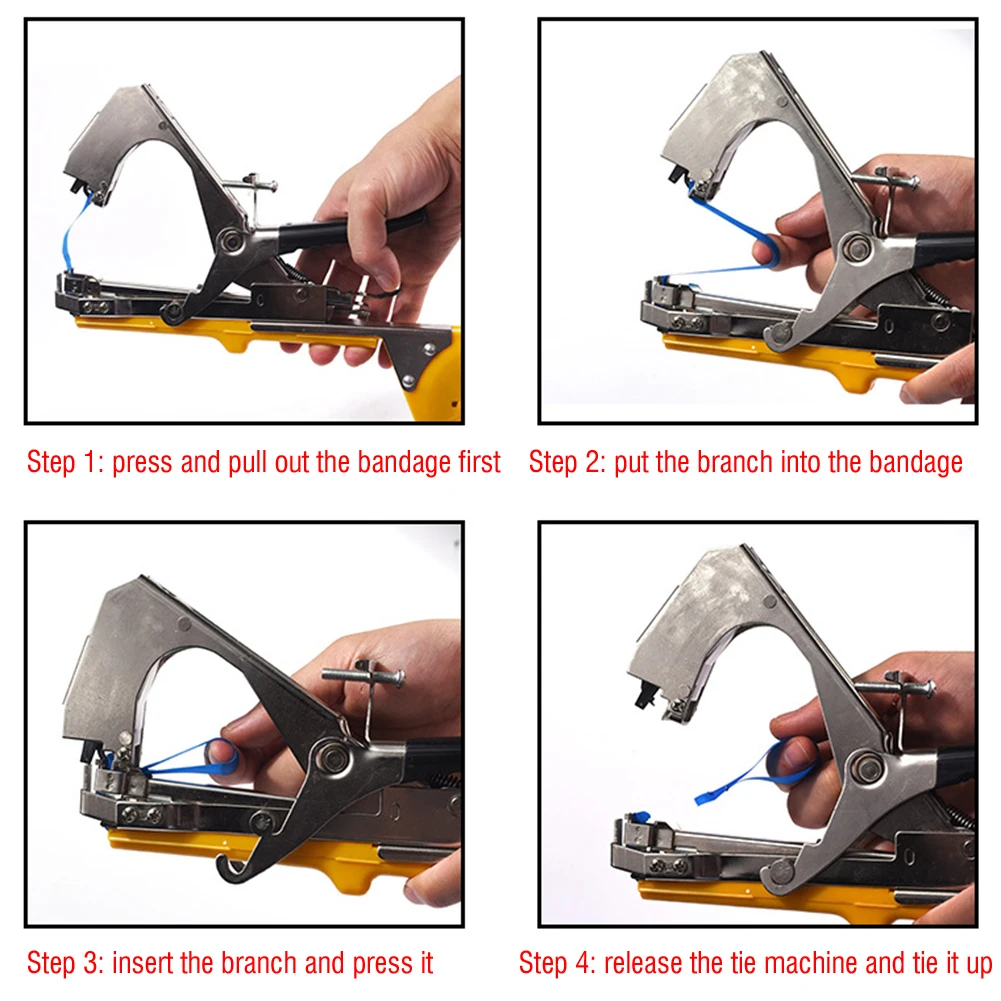 Step 1: press and pull out the bandage first

Step 2: put the branch into the bandage

Step 3: insert the branch and press it

Step 4: release the tie machine and tie it up